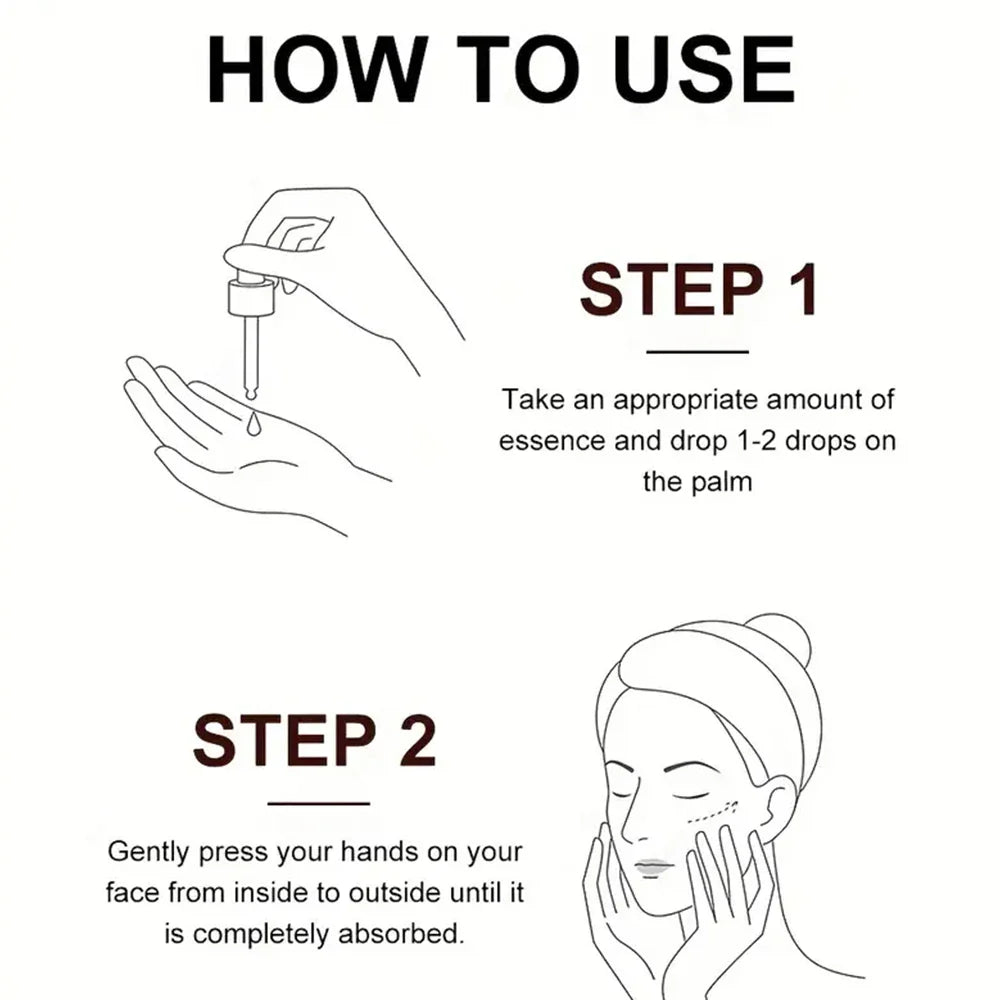 HOW TO USE

STEP 1

Take an appropriate amount of essence and drop 1-2 drops on the palm

STEP 2

Gently press your hands on your face from inside to outside until it is completely absorbed.