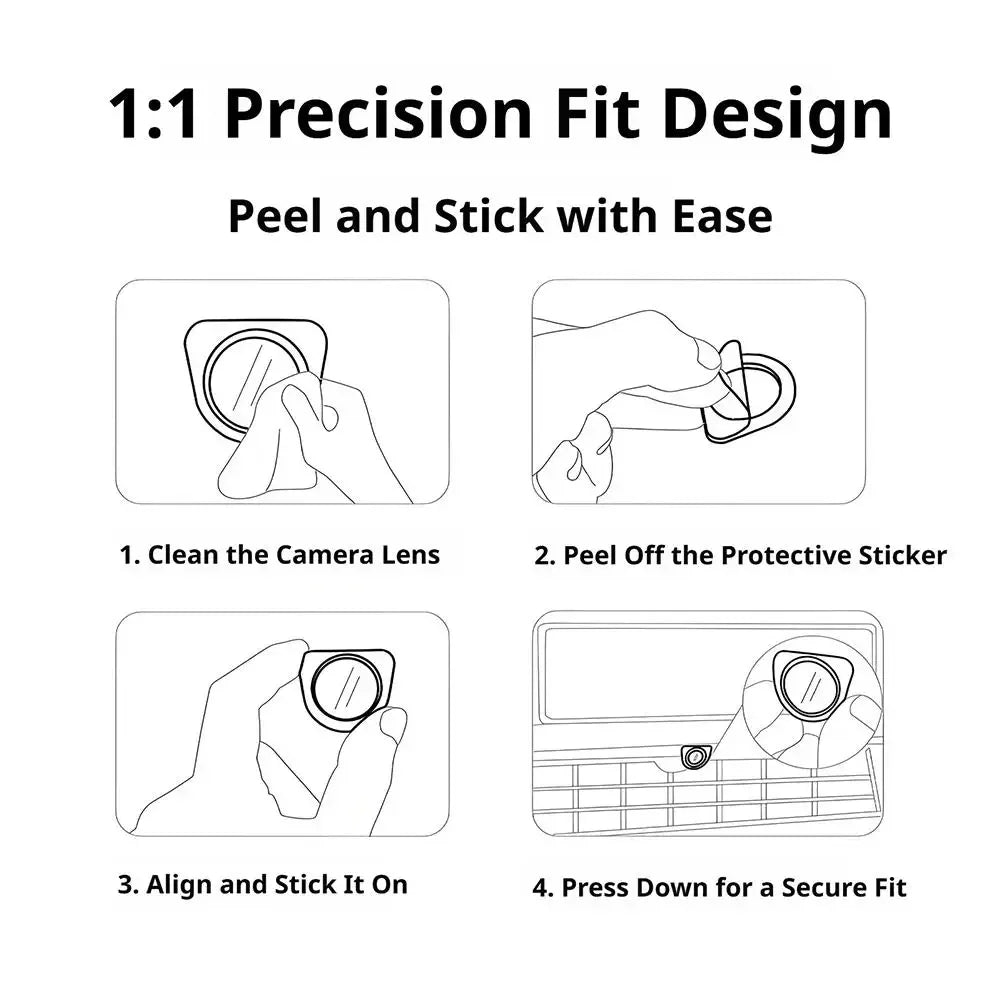 1:1 Precision Fit Design

Peel and Stick with Ease

1. Clean the Camera Lens

2. Peel Off the Protective Sticker

3. Align and Stick It On

4. Press Down for a Secure Fit