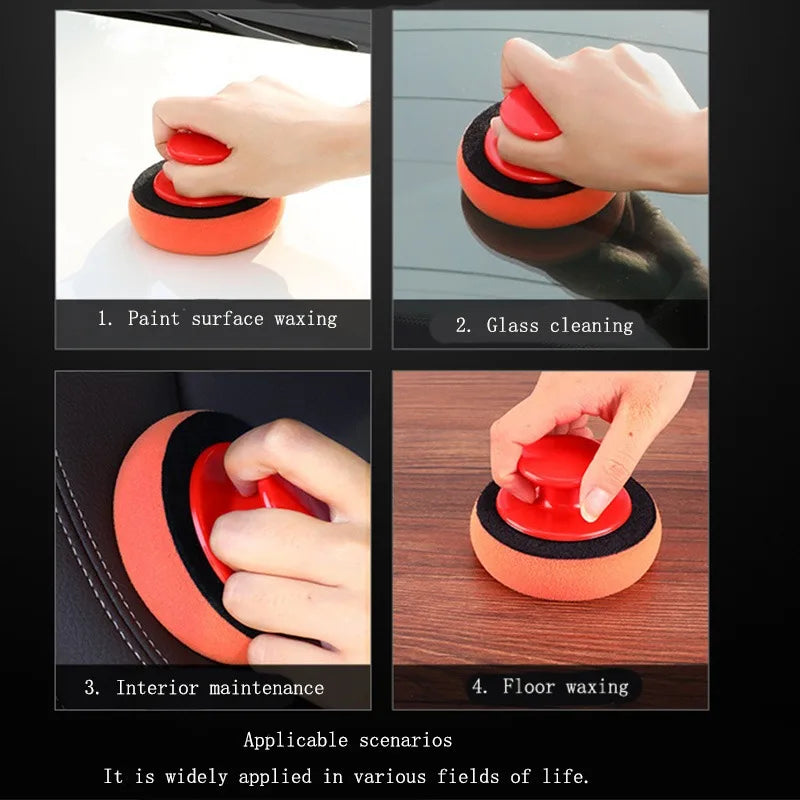 1. Paint surface waxing

2. Glass cleaning

3. Interior maintenance

4. Floor waxing

Applicable scenarios

It is widely applied in various fields of life.