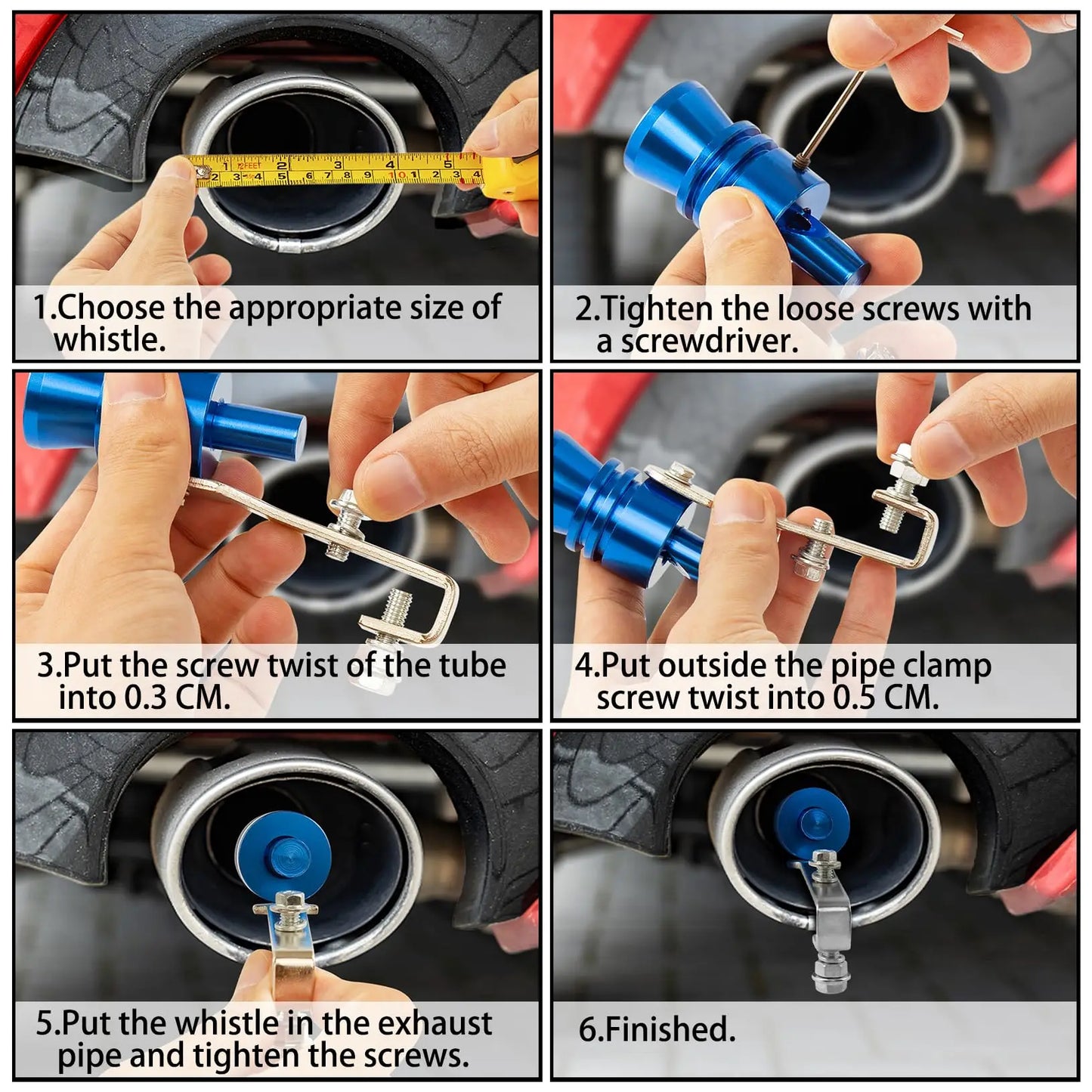 1.Choose the appropriate size of whistle.

2.Tighten the loose screws with a screwdriver.

3.Put the screw twist of the tube into 0.3 CM.

4.Put outside the pipe clamp screw twist into 0.5 CM.

5.Put the whistle in the exhaust pipe and tighten the screws.

6.Finished.