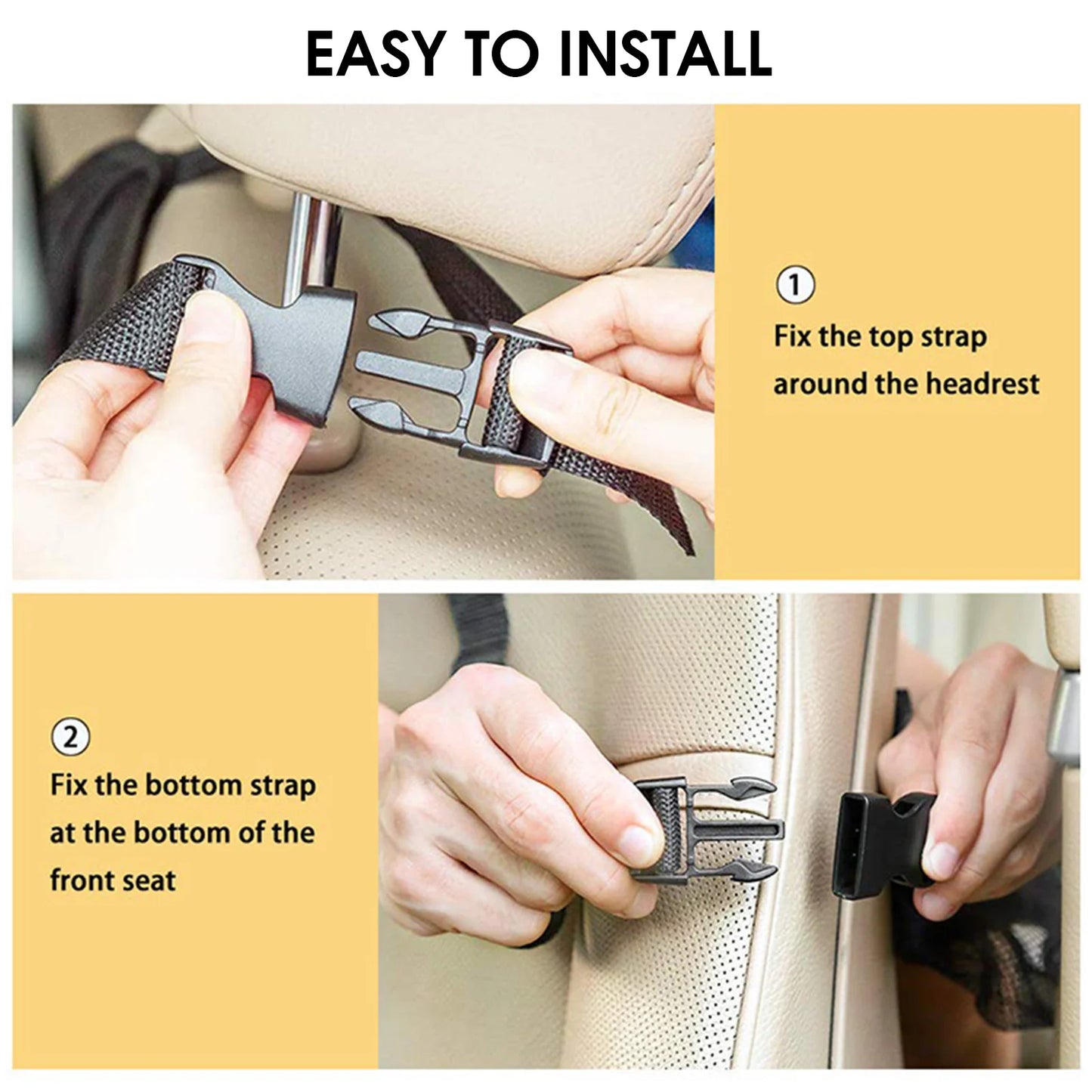 EASY TO INSTALL

①
Fix the top strap around the headrest

②
Fix the bottom strap at the bottom of the front seat