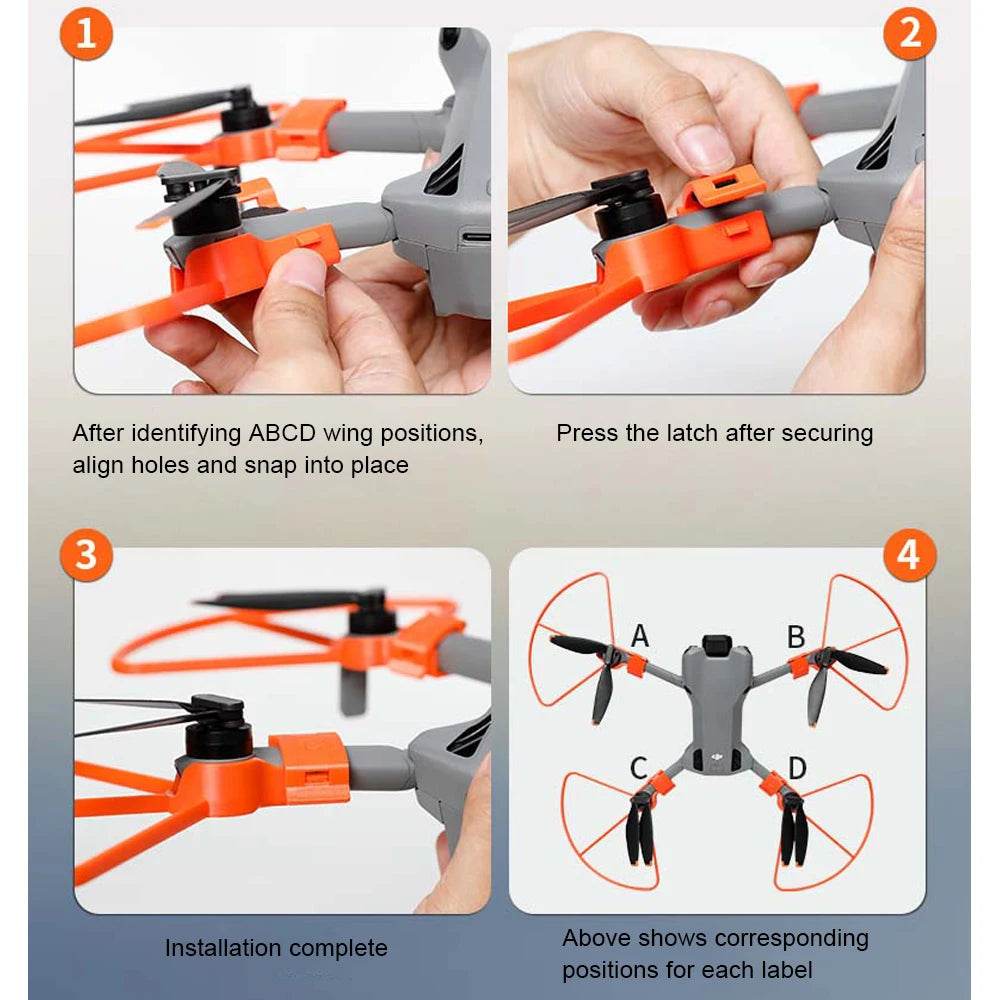 1

After identifying ABCD wing positions, align holes and snap into place

2

Press the latch after securing

3

Installation complete

4

A

B

C

D

Above shows corresponding positions for each label