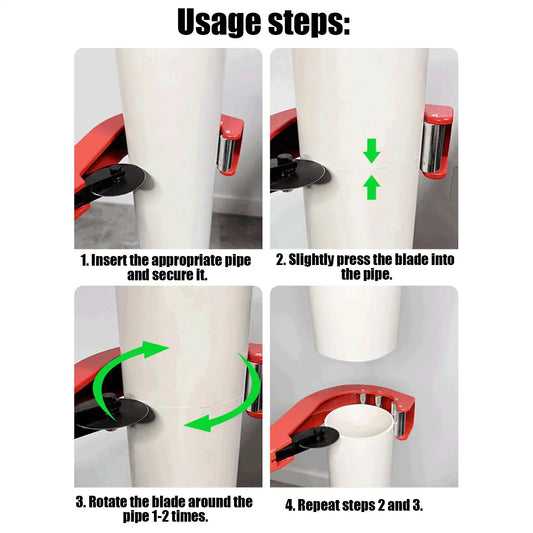 Usage steps:

1. Insert the appropriate pipe and secure it.

2. Slightly press the blade into the pipe.

3. Rotate the blade around the pipe 1-2 times.

4. Repeat steps 2 and 3.