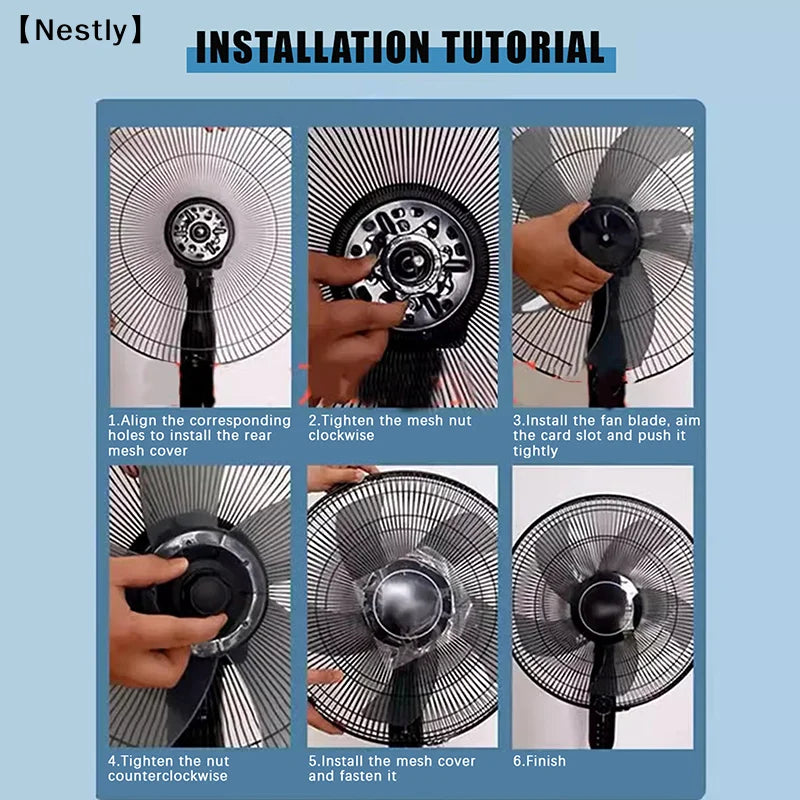 【Nestly】

INSTALLATION TUTORIAL

1.Align the corresponding holes to install the rear mesh cover

2.Tighten the mesh nut clockwise

3.Install the fan blade, aim the card slot and push it tightly

4.Tighten the nut counterclockwise

5.Install the mesh cover and fasten it

6.Finish