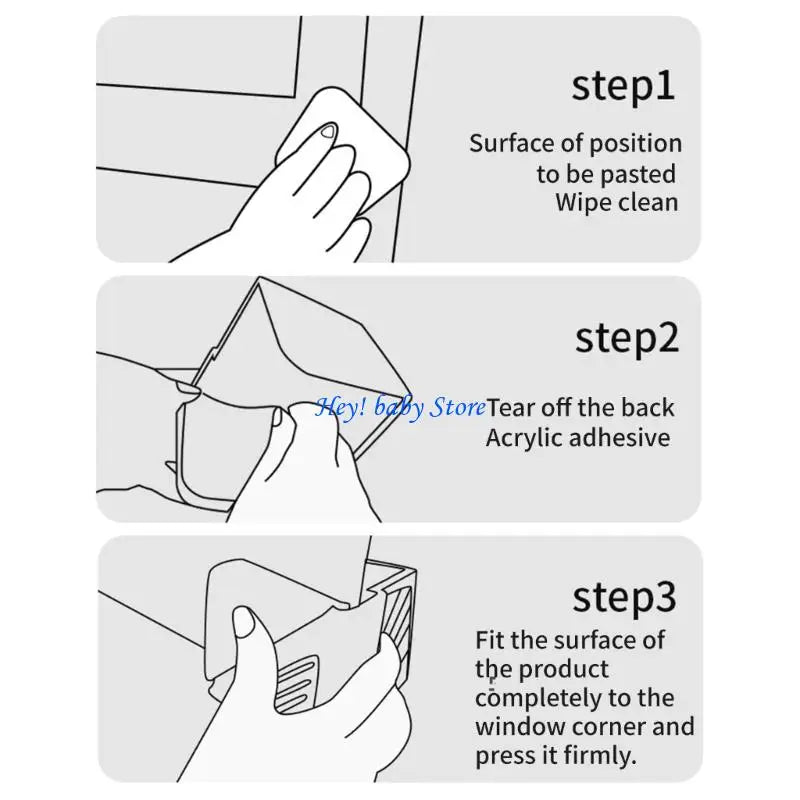 step1

Surface of position to be pasted Wipe clean

step2

Hey! baby Store

Tear off the back Acrylic adhesive

step3

Fit the surface of the product completely to the window corner and press it firmly.