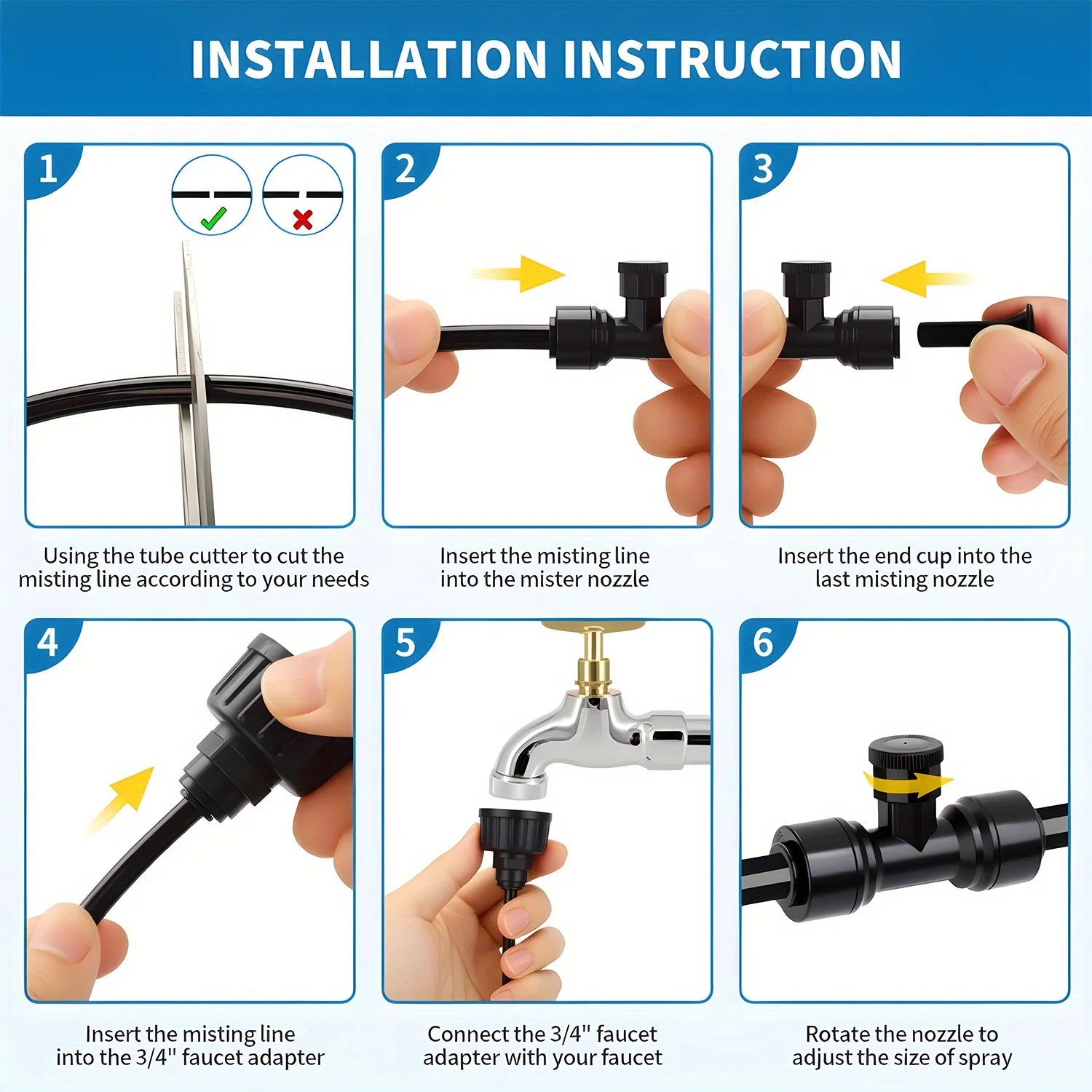 INSTALLATION INSTRUCTION

1

Using the tube cutter to cut the misting line according to your needs

2

Insert the misting line into the mister nozzle

3

Insert the end cup into the last misting nozzle

4

Insert the misting line into the 3/4" faucet adapter

5

Connect the 3/4" faucet adapter with your faucet

6

Rotate the nozzle to adjust the size of spray