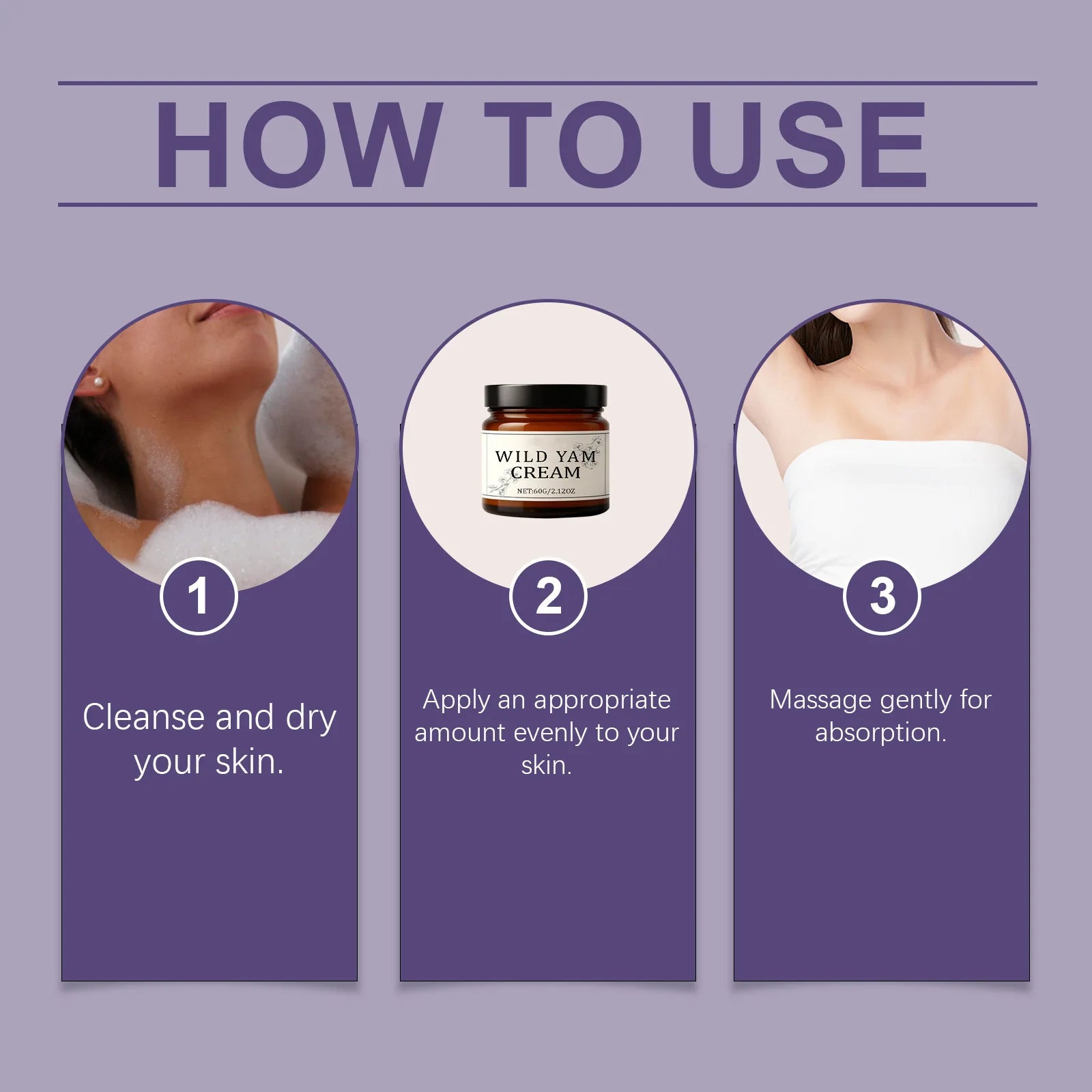 HOW TO USE

1

Cleanse and dry your skin.

WILD YAM CREAM

NET:60G/2.12OZ

2

Apply an appropriate amount evenly to your skin.

3

Massage gently for absorption.