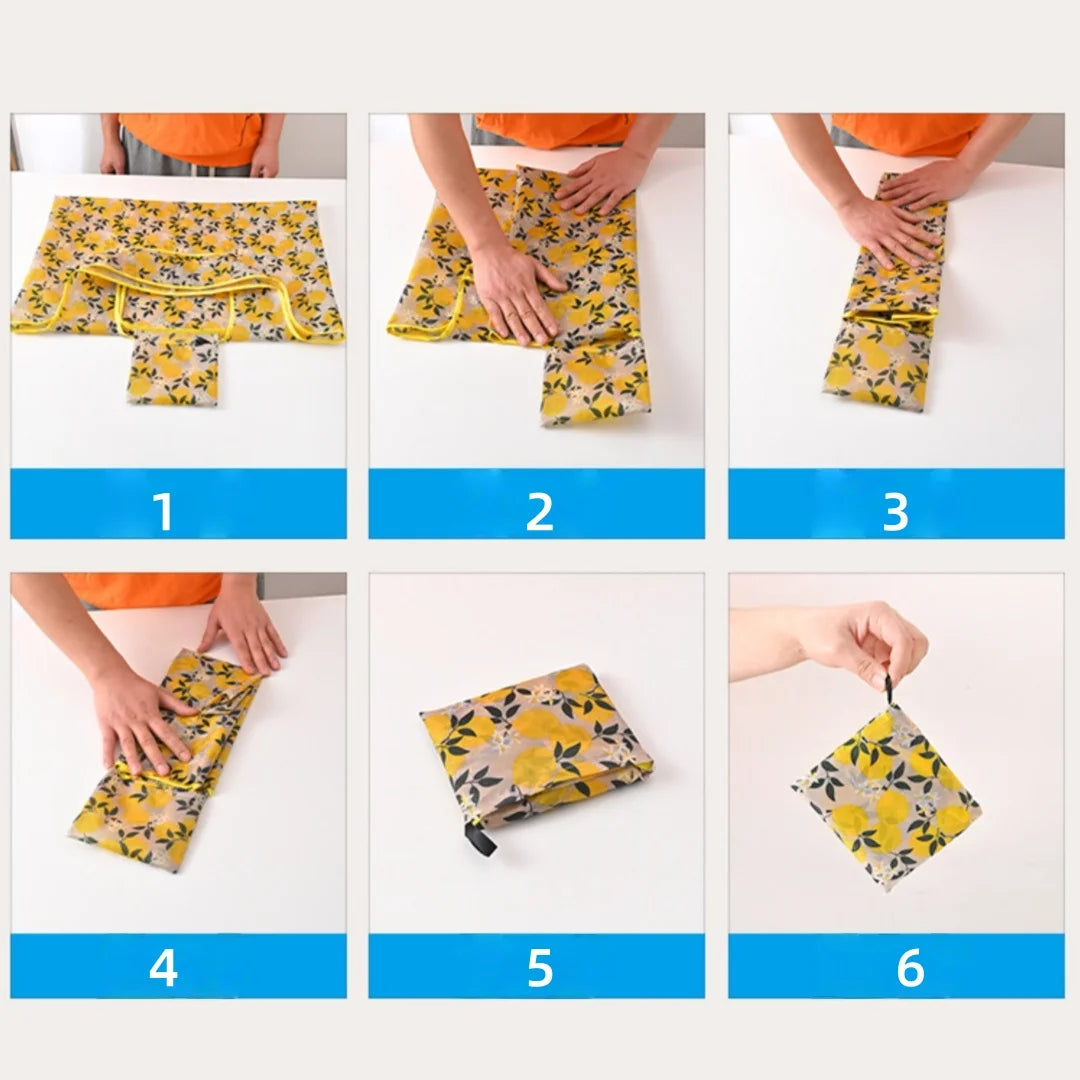 1

2

3

4

5

6