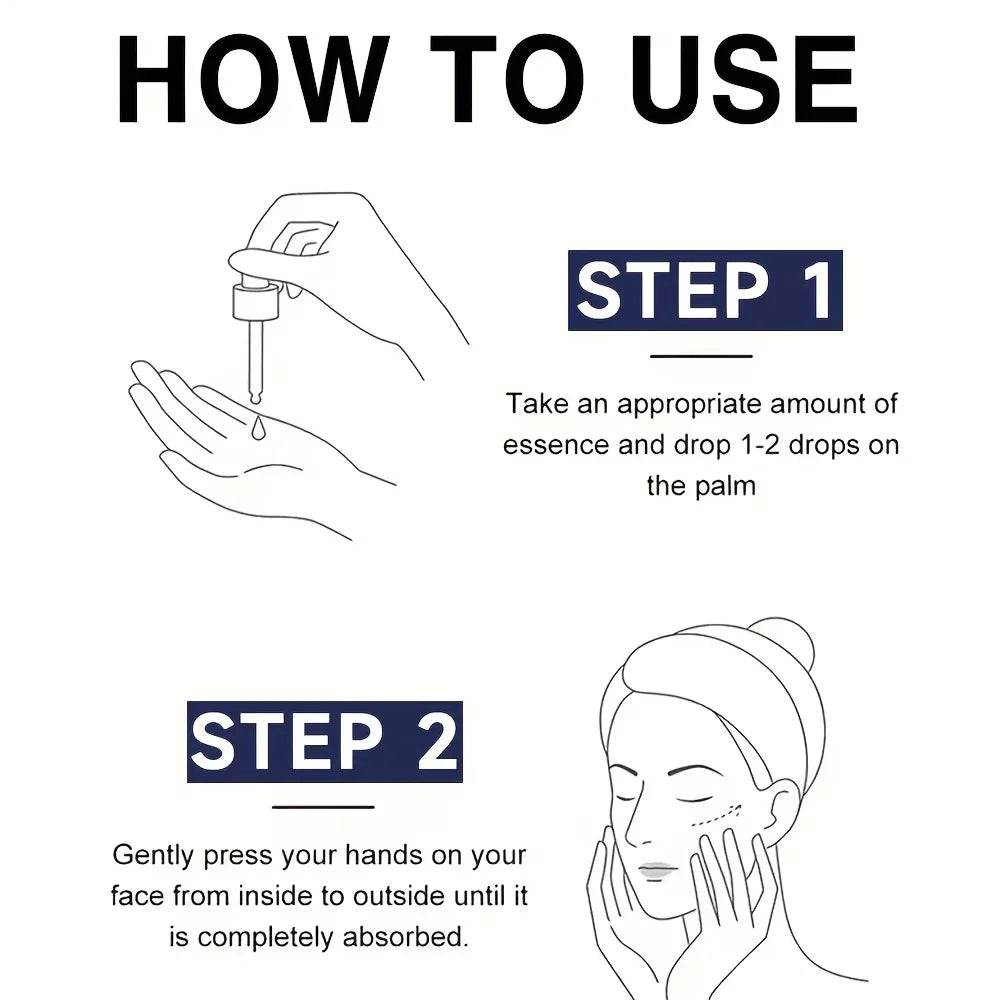 HOW TO USE

STEP 1

Take an appropriate amount of essence and drop 1-2 drops on the palm

STEP 2

Gently press your hands on your face from inside to outside until it is completely absorbed.