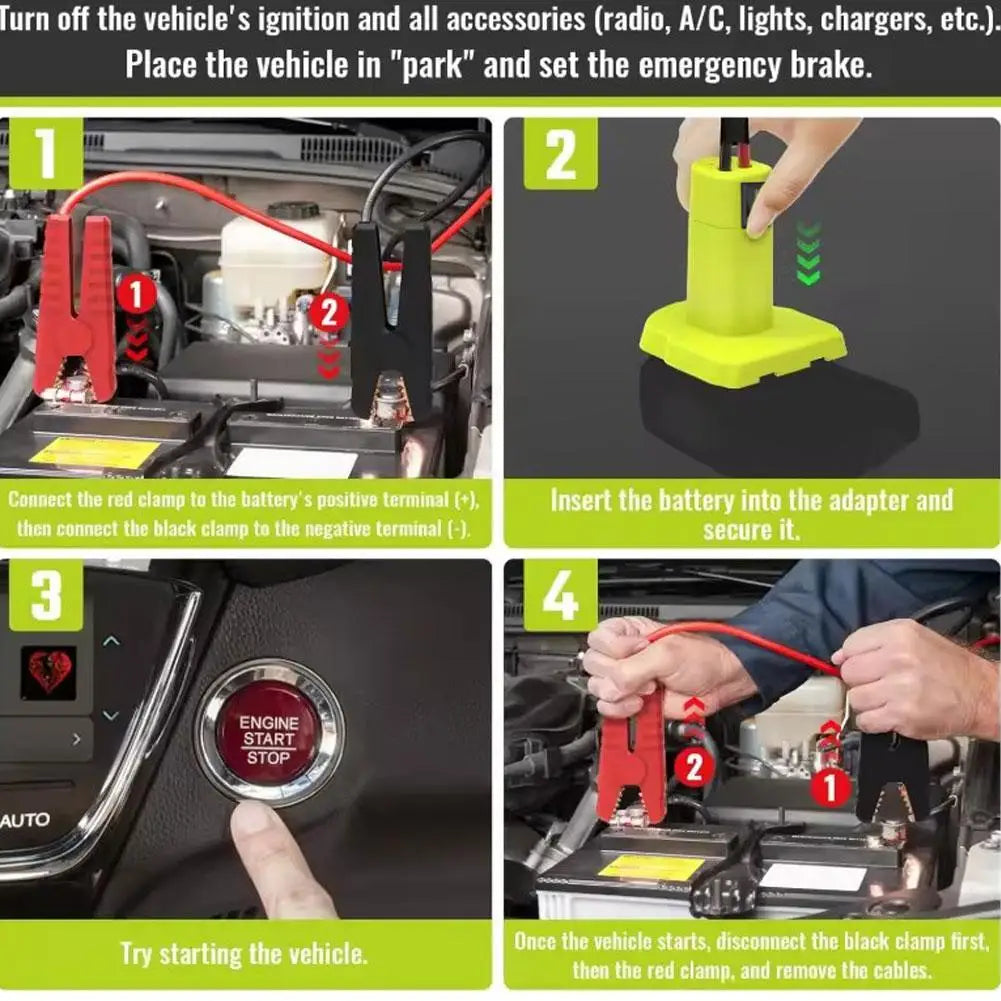 Turn off the vehicle's ignition and all accessories (radio, A/C, lights, chargers, etc.). Place the vehicle in "park" and set the emergency brake.

1

1

2

Connect the red clamp to the battery's positive terminal (+), then connect the black clamp to the negative terminal (-).

2

Insert the battery into the adapter and secure it.

3

ENGINE
START
STOP

AUTO

Try starting the vehicle.

4

2

1

Once the vehicle starts, disconnect the black clamp first, then the red clamp, and remove the cables.