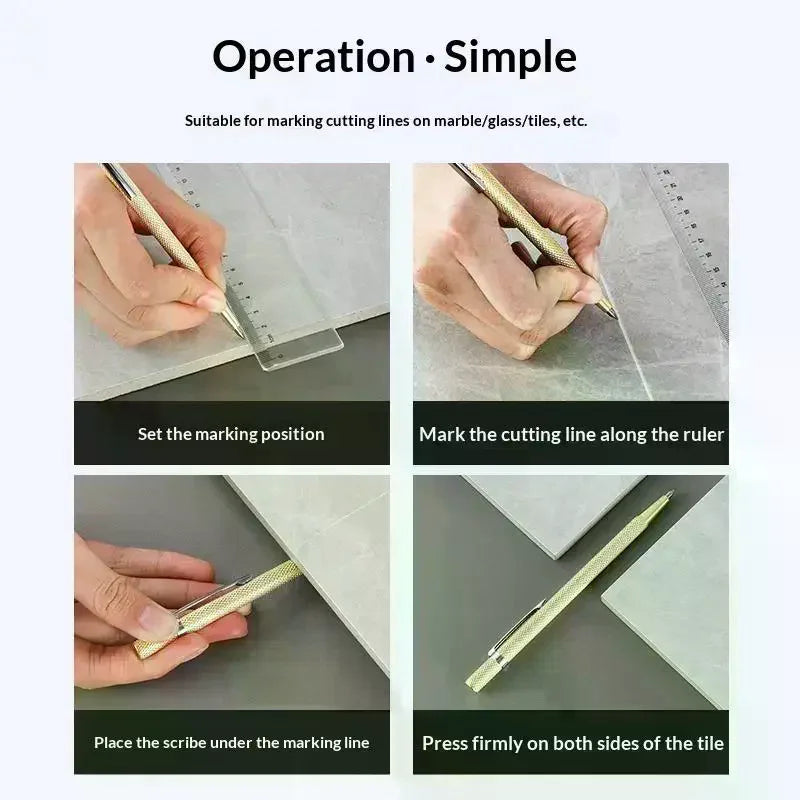 Operation · Simple

Suitable for marking cutting lines on marble/glass/tiles, etc.

Set the marking position

Mark the cutting line along the ruler

Place the scribe under the marking line

Press firmly on both sides of the tile