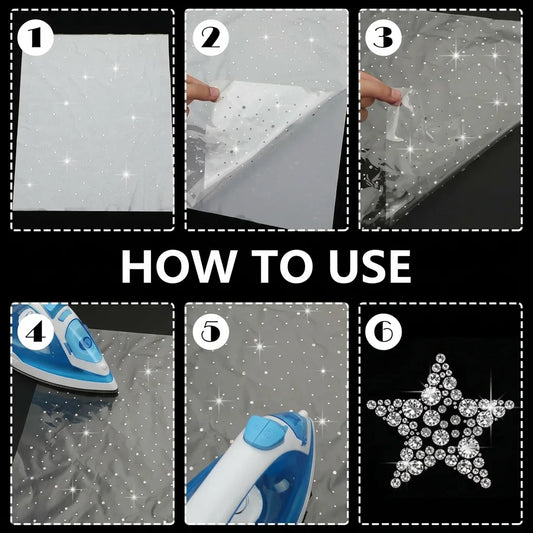 1

2

3

HOW TO USE

4

5

6