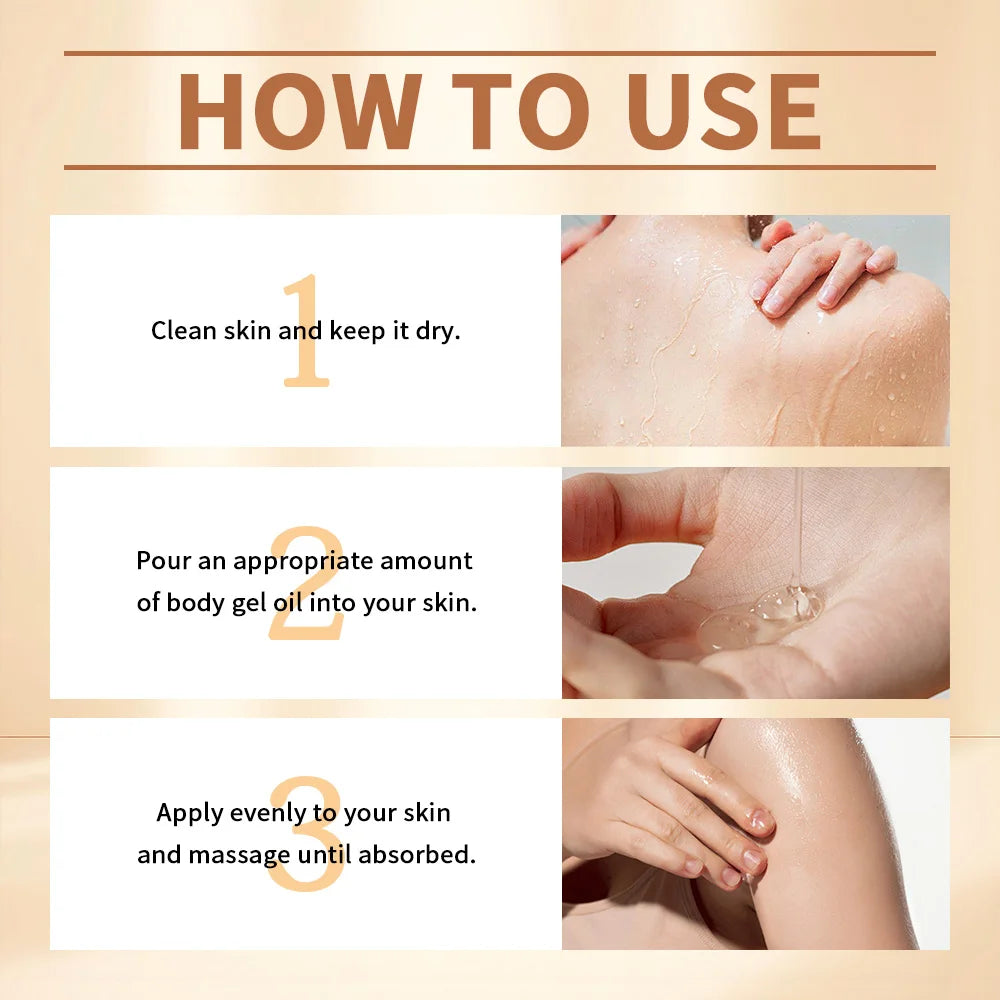 HOW TO USE

1
Clean skin and keep it dry.

2
Pour an appropriate amount of body gel oil into your skin.

3
Apply evenly to your skin and massage until absorbed.