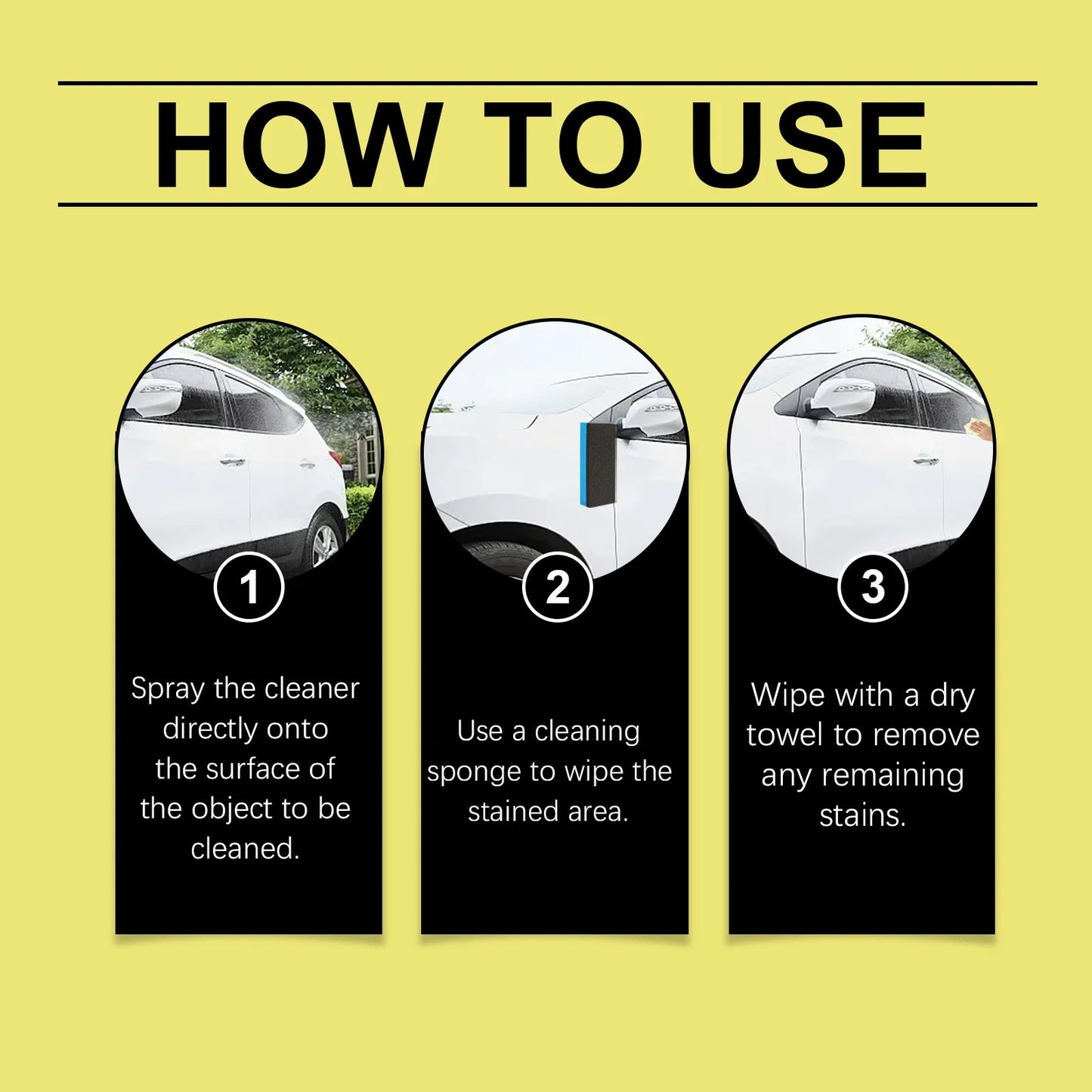 HOW TO USE

1

Spray the cleaner directly onto the surface of the object to be cleaned.

2

Use a cleaning sponge to wipe the stained area.

3

Wipe with a dry towel to remove any remaining stains.