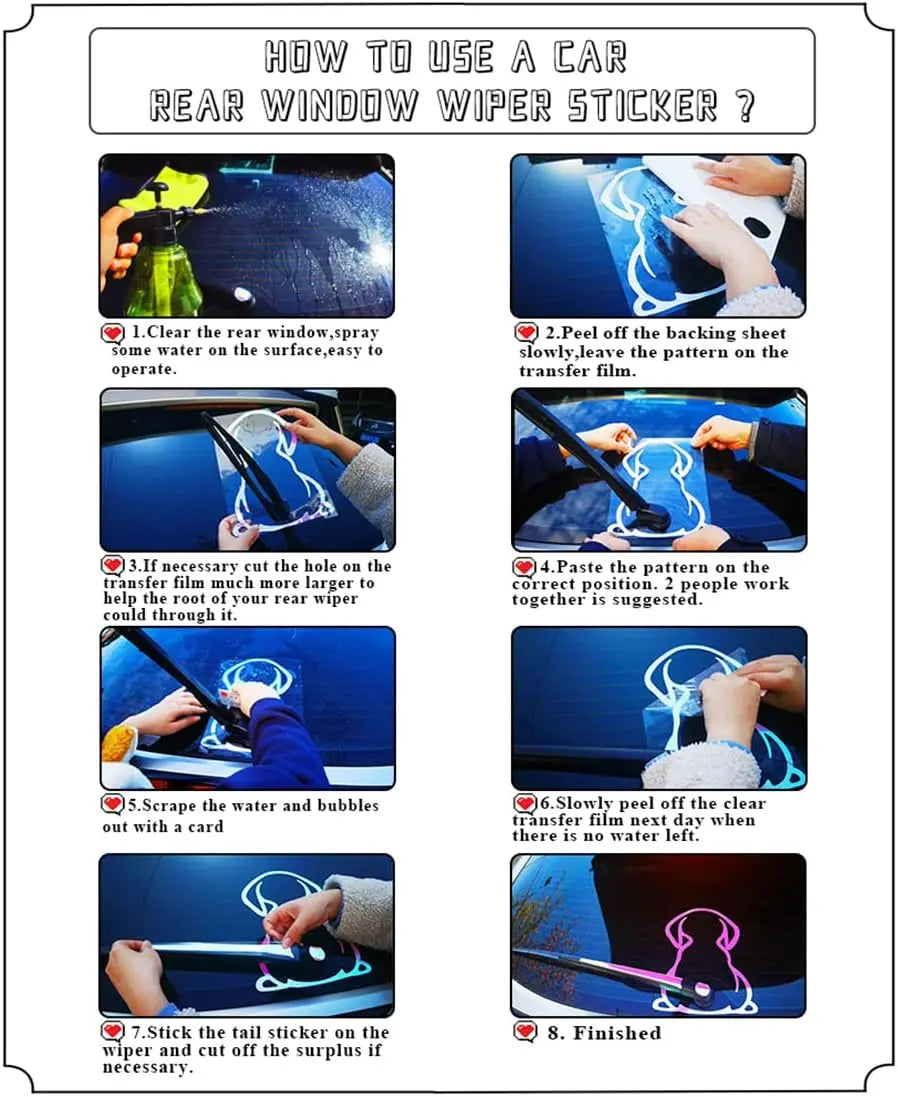 HOW TO USE A CAR
REAR WINDOW WIPER STICKER ?

1.Clear the rear window,spray some water on the surface,easy to operate.

2.Peel off the backing sheet slowly,leave the pattern on the transfer film.

3.If necessary cut the hole on the transfer film much more larger to help the root of your rear wiper could through it.

4.Paste the pattern on the correct position. 2 people work together is suggested.

5.Scrape the water and bubbles out with a card

6.Slowly peel off the clear transfer film next day when there is no water left.

7.Stick the tail sticker on the wiper and cut off the surplus if necessary.

8. Finished