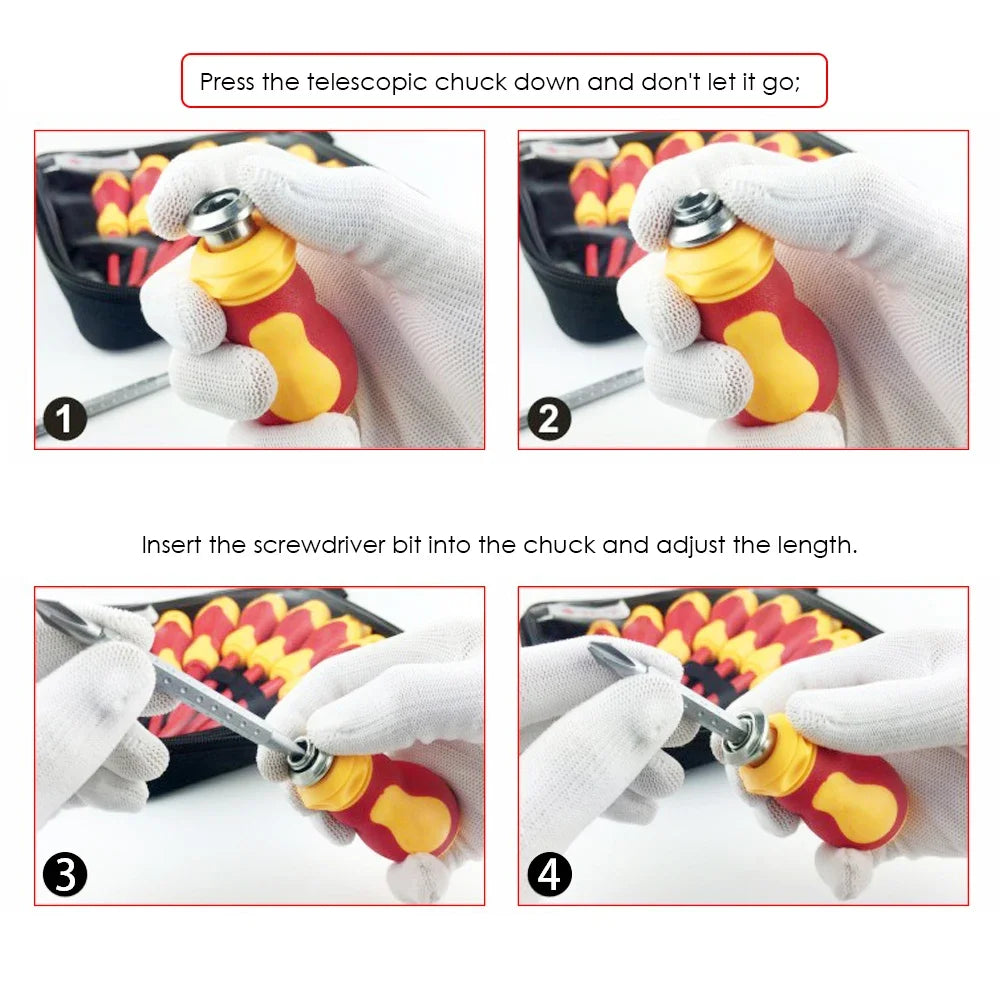 Press the telescopic chuck down and don't let it go;

1

2

Insert the screwdriver bit into the chuck and adjust the length.

3

4