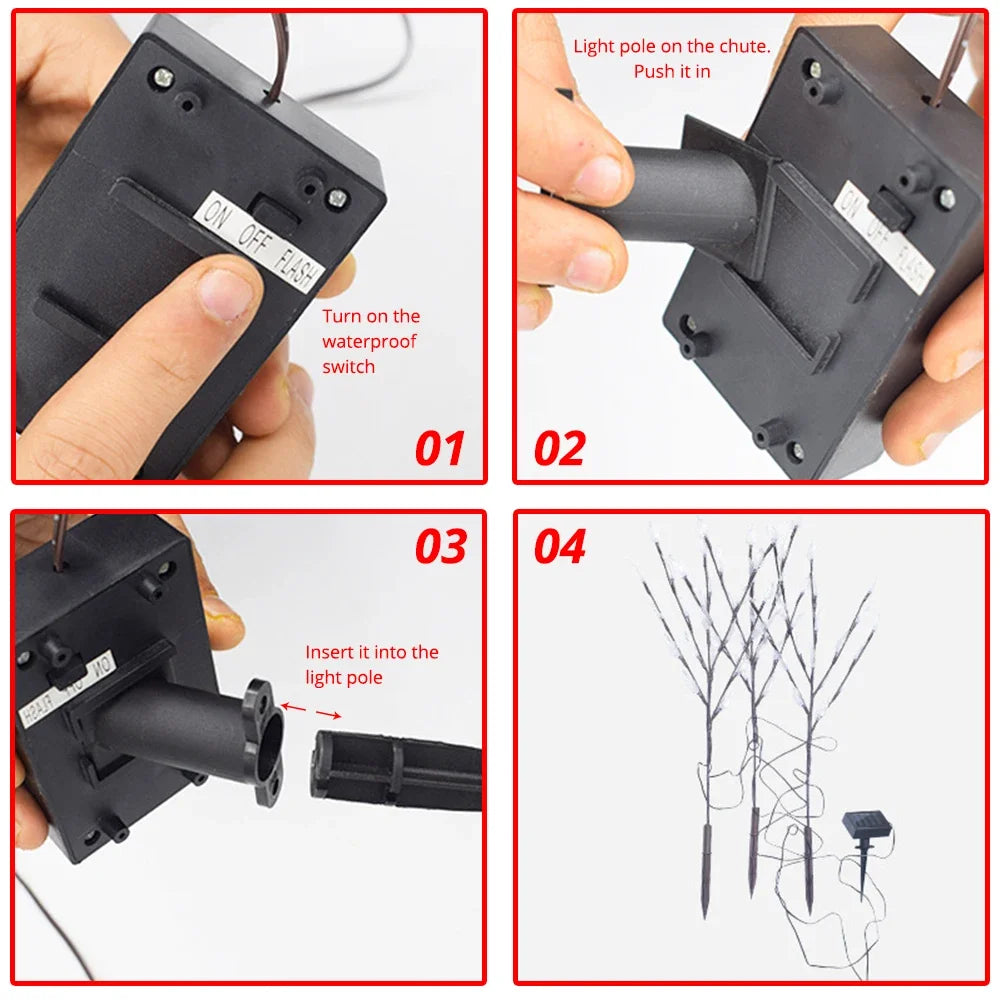 ON OFF FLASH

Turn on the waterproof switch

01

Light pole on the chute. Push it in

ON OFF FLASH

02

03

ON OFF FLASH

Insert it into the light pole

04