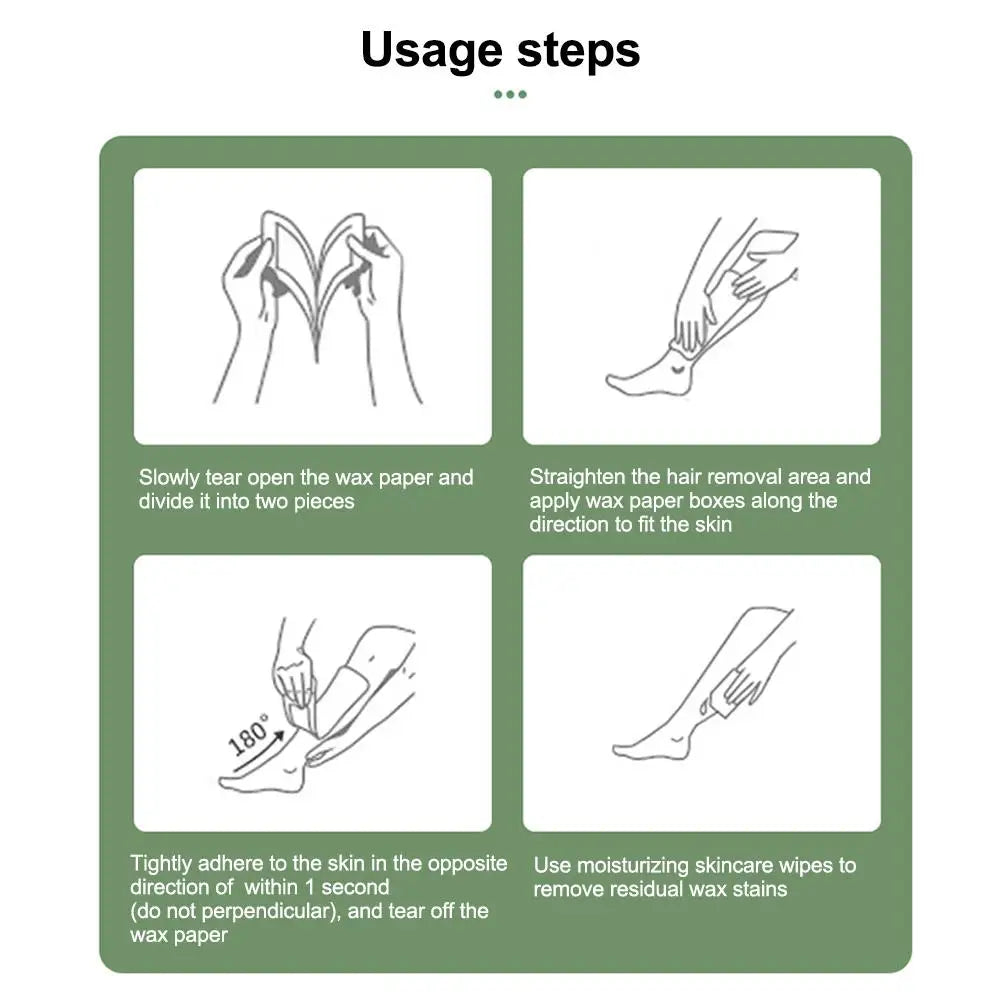 Usage steps

Slowly tear open the wax paper and divide it into two pieces

Straighten the hair removal area and apply wax paper boxes along the direction to fit the skin

180°

Tightly adhere to the skin in the opposite direction of within 1 second (do not perpendicular), and tear off the wax paper

Use moisturizing skincare wipes to remove residual wax stains