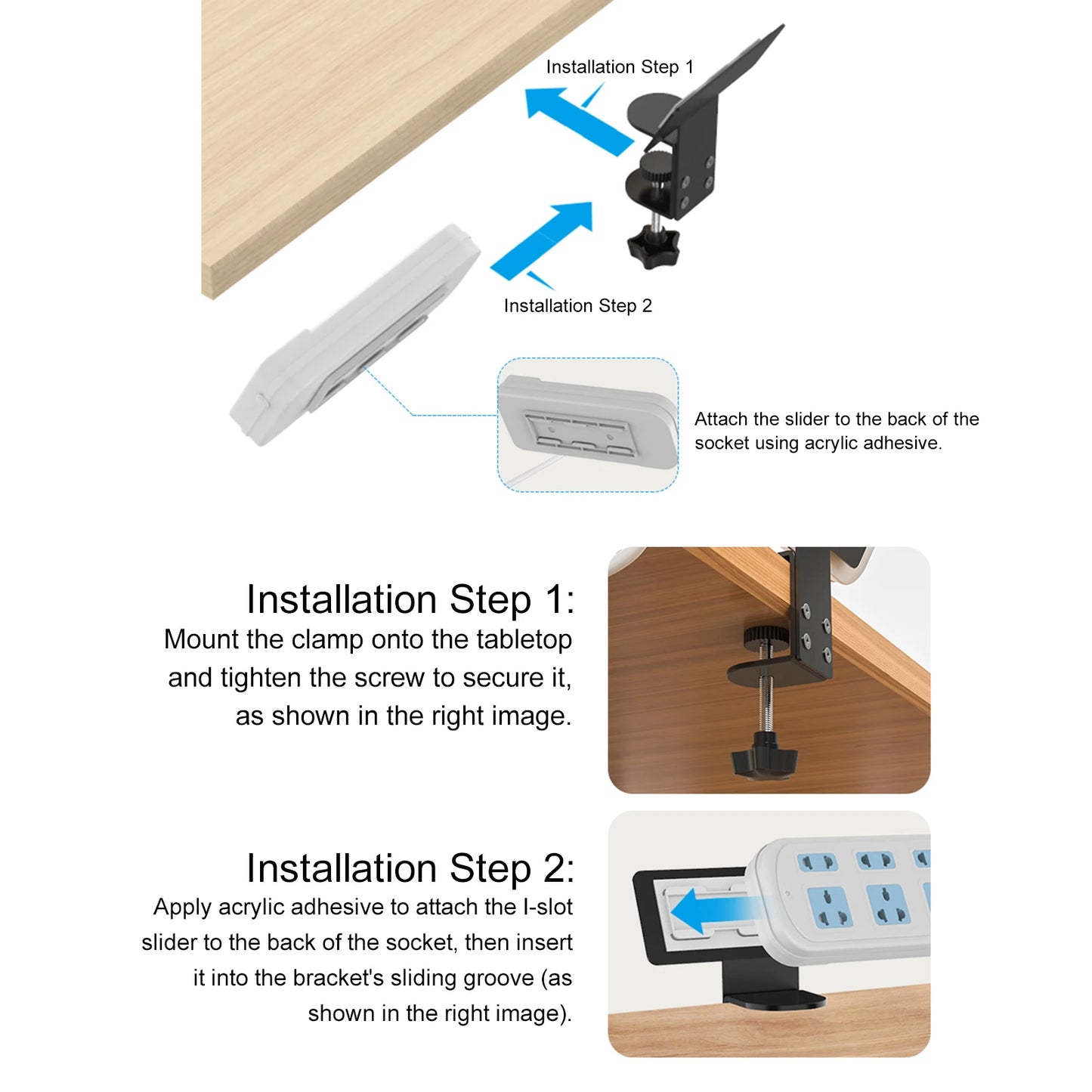 Installation Step 1

Installation Step 2

Attach the slider to the back of the socket using acrylic adhesive.

Installation Step 1:
Mount the clamp onto the tabletop and tighten the screw to secure it, as shown in the right image.

Installation Step 2:
Apply acrylic adhesive to attach the I-slot slider to the back of the socket, then insert it into the bracket's sliding groove (as shown in the right image).