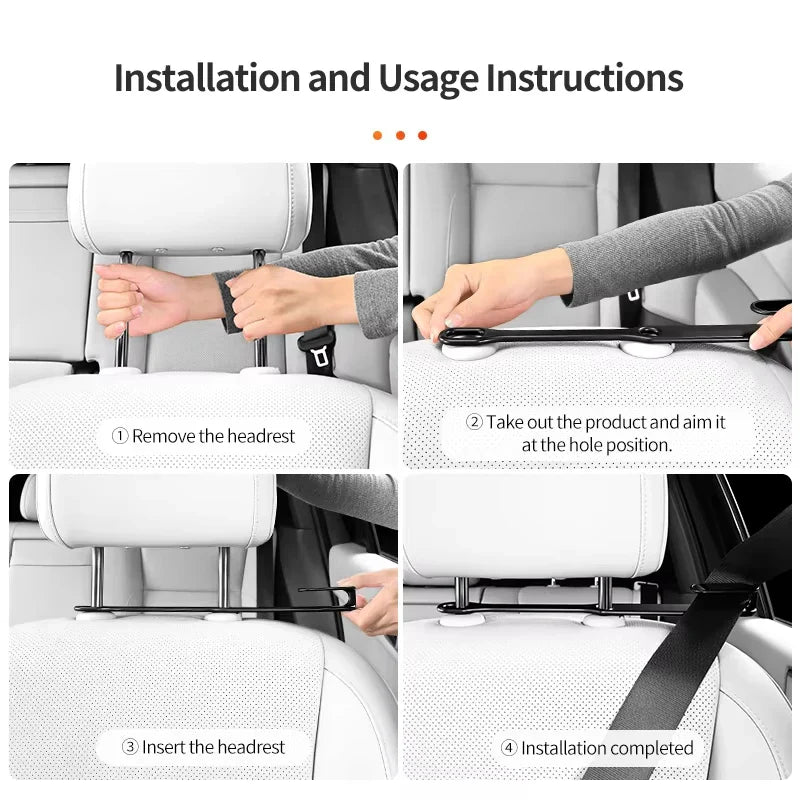 Installation and Usage Instructions

① Remove the headrest

② Take out the product and aim it at the hole position.

③ Insert the headrest

④ Installation completed