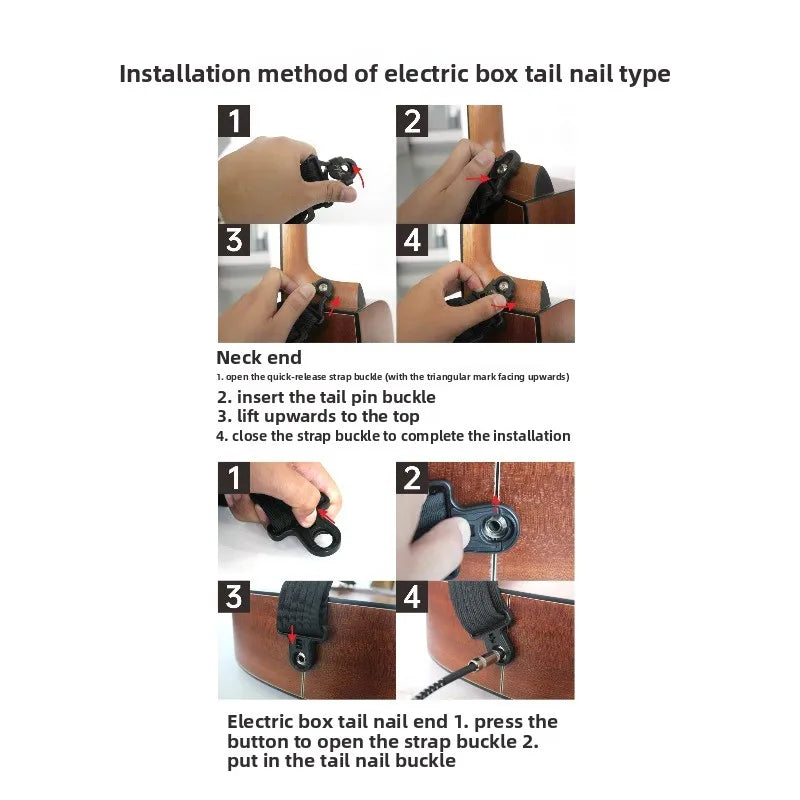 Installation method of electric box tail nail type

1

2

3

4

Neck end

1. open the quick-release strap buckle (with the triangular mark facing upwards)

2. insert the tail pin buckle

3. lift upwards to the top

4. close the strap buckle to complete the installation

1

2

3

4

Electric box tail nail end 1. press the button to open the strap buckle 2. put in the tail nail buckle