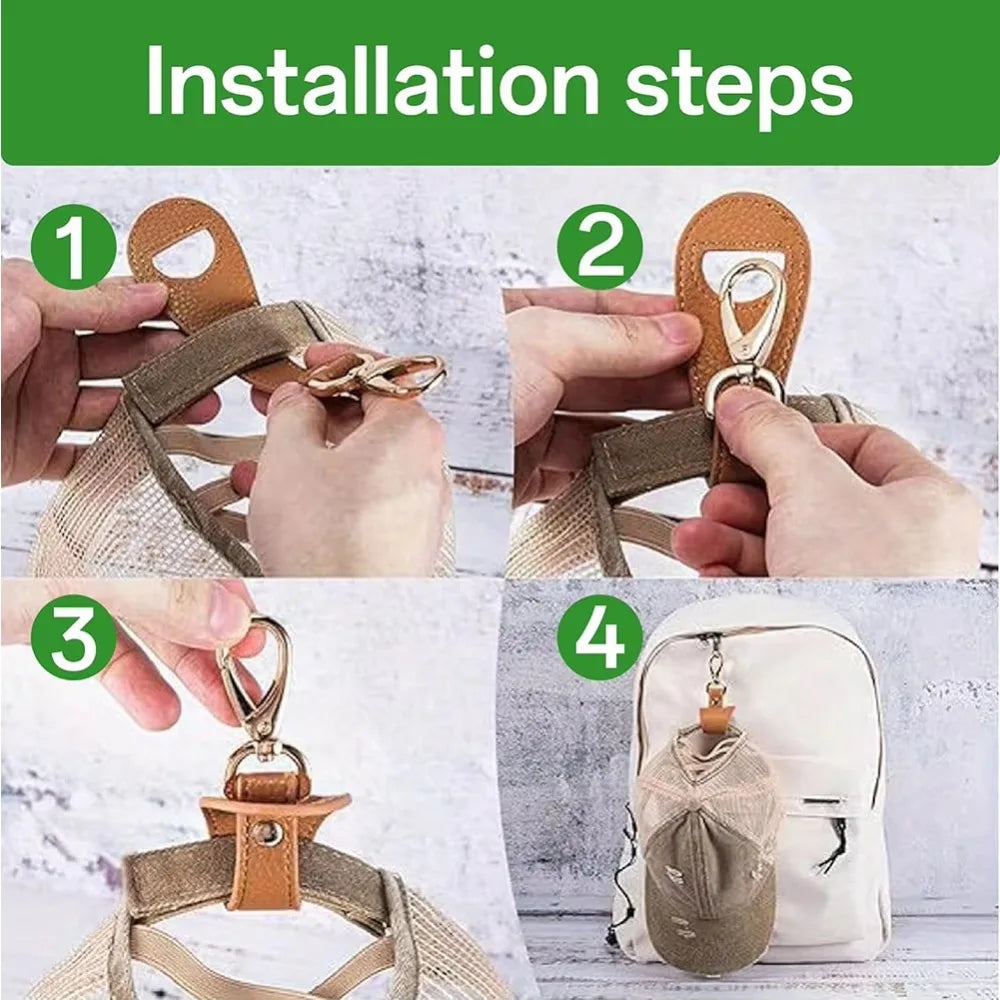 Installation steps

1

2

3

4