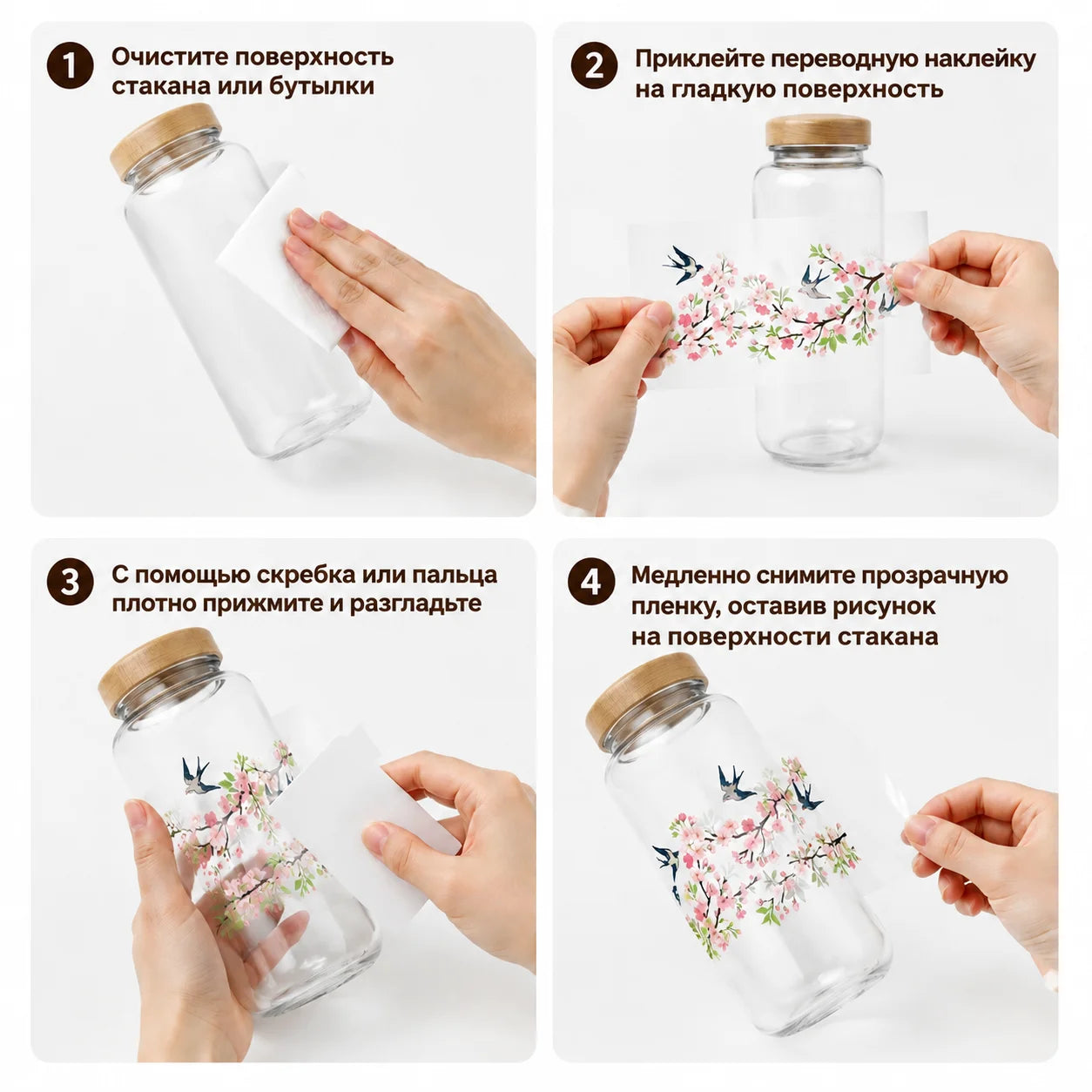 1 Очистите поверхность стакана или бутылки

2 Приклейте переводную наклейку на гладкую поверхность

3 С помощью скребка или пальца плотно прижмите и разгладьте

4 Медленно снимите прозрачную пленку, оставив рисунок на поверхности стакана