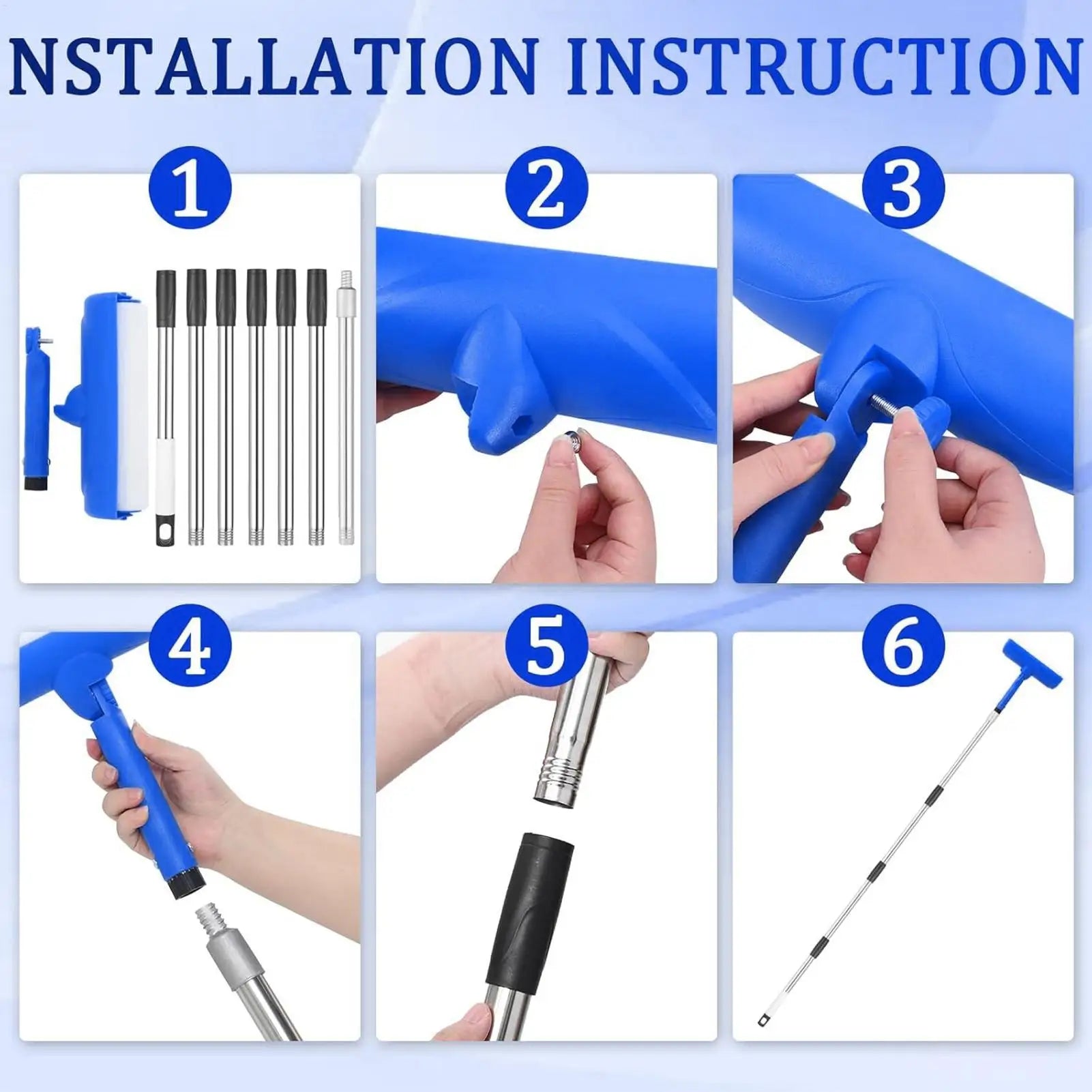 NSTALLATION INSTRUCTION

1

2

3

4

5

6