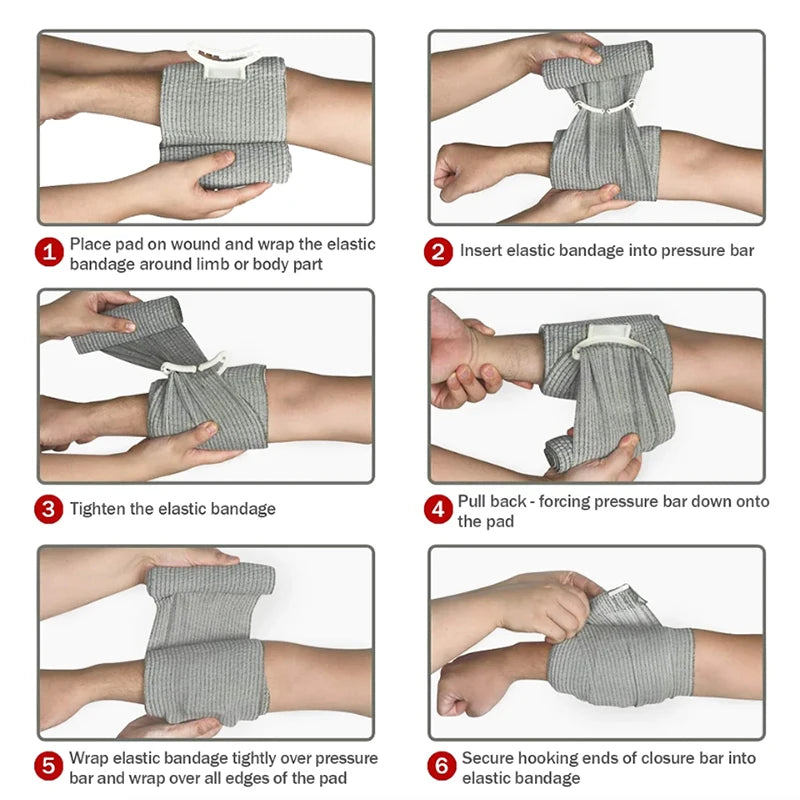 1 Place pad on wound and wrap the elastic bandage around limb or body part

2 Insert elastic bandage into pressure bar

3 Tighten the elastic bandage

4 Pull back - forcing pressure bar down onto the pad

5 Wrap elastic bandage tightly over pressure bar and wrap over all edges of the pad

6 Secure hooking ends of closure bar into elastic bandage