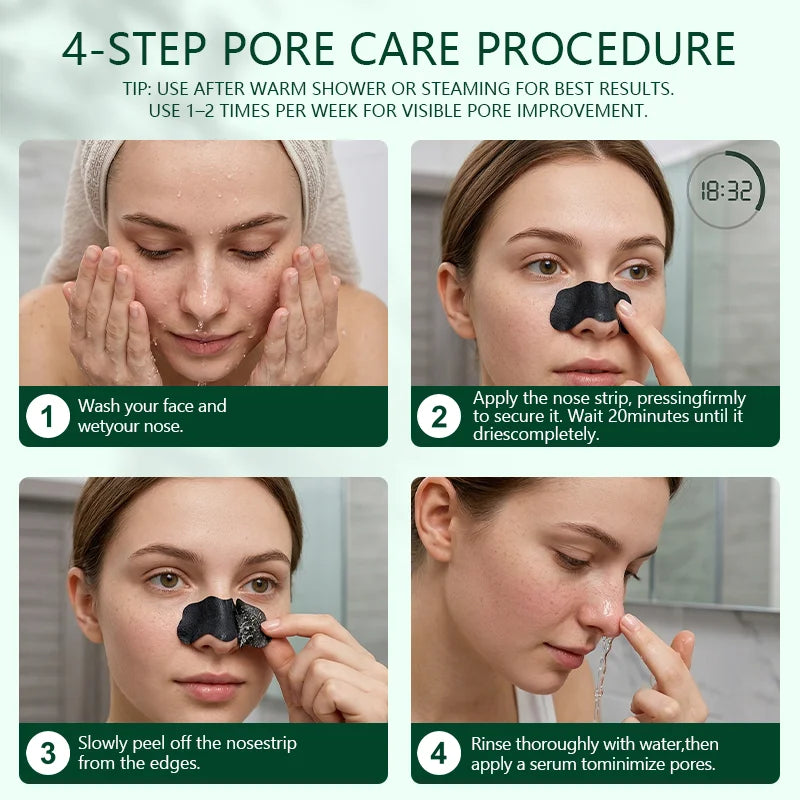 4-STEP PORE CARE PROCEDURE

TIP: USE AFTER WARM SHOWER OR STEAMING FOR BEST RESULTS. USE 1–2 TIMES PER WEEK FOR VISIBLE PORE IMPROVEMENT.

18:32

1 Wash your face and wetyour nose.

2 Apply the nose strip, pressingfirmly to secure it. Wait 20minutes until it driescompletely.

3 Slowly peel off the nosestrip from the edges.

4 Rinse thoroughly with water,then apply a serum tominimize pores.