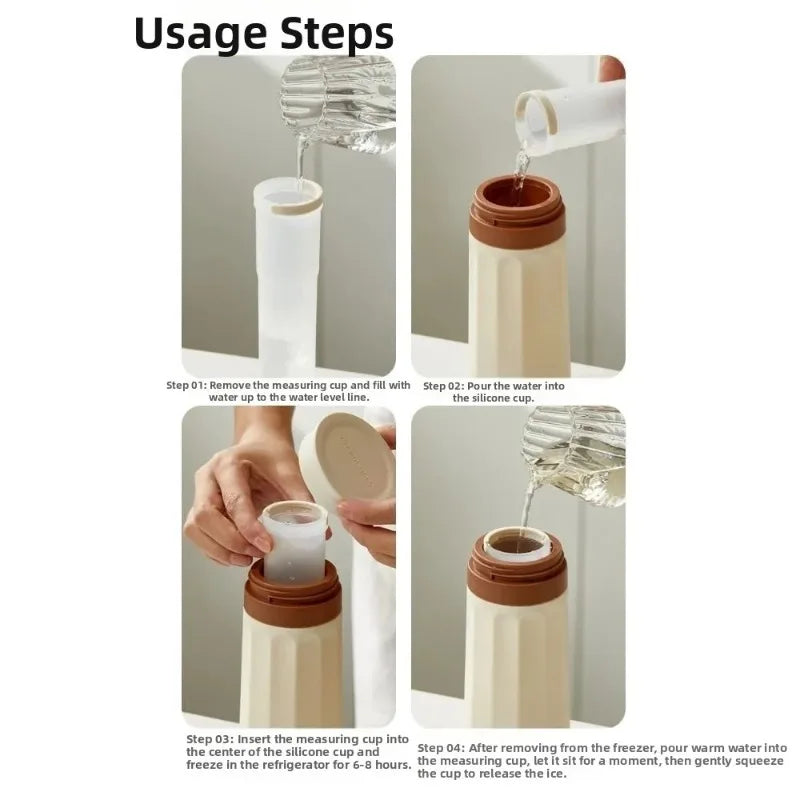 Usage Steps

Step 01: Remove the measuring cup and fill with water up to the water level line.

Step 02: Pour the water into the silicone cup.

Step 03: Insert the measuring cup into the center of the silicone cup and freeze in the refrigerator for 6-8 hours.

Step 04: After removing from the freezer, pour warm water into the measuring cup, let it sit for a moment, then gently squeeze the cup to release the ice.