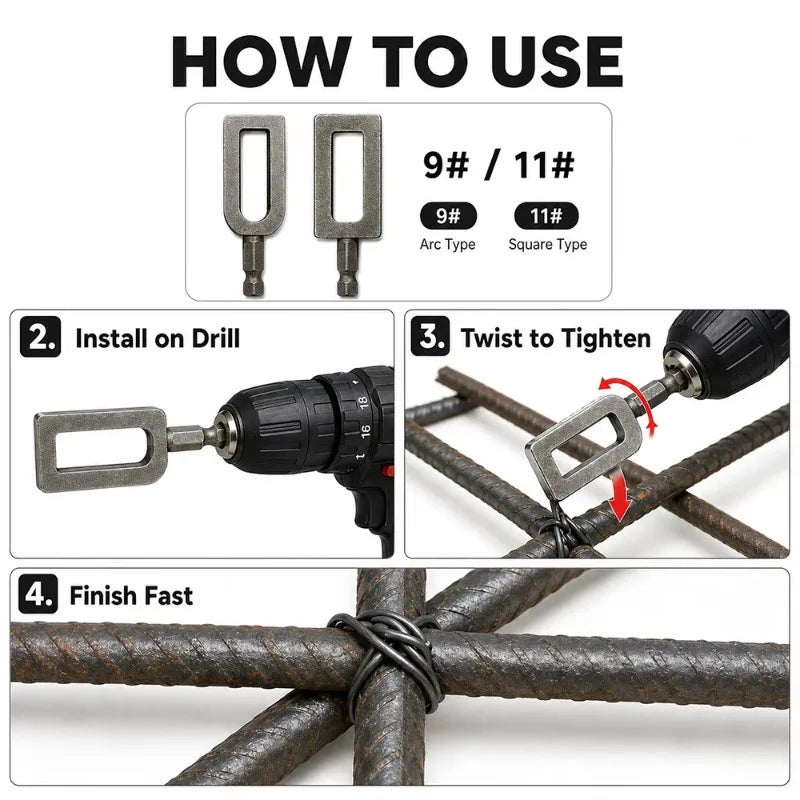 HOW TO USE

9# / 11#

9#
Arc Type

11#
Square Type

2. Install on Drill

18
16
1

3. Twist to Tighten

4. Finish Fast