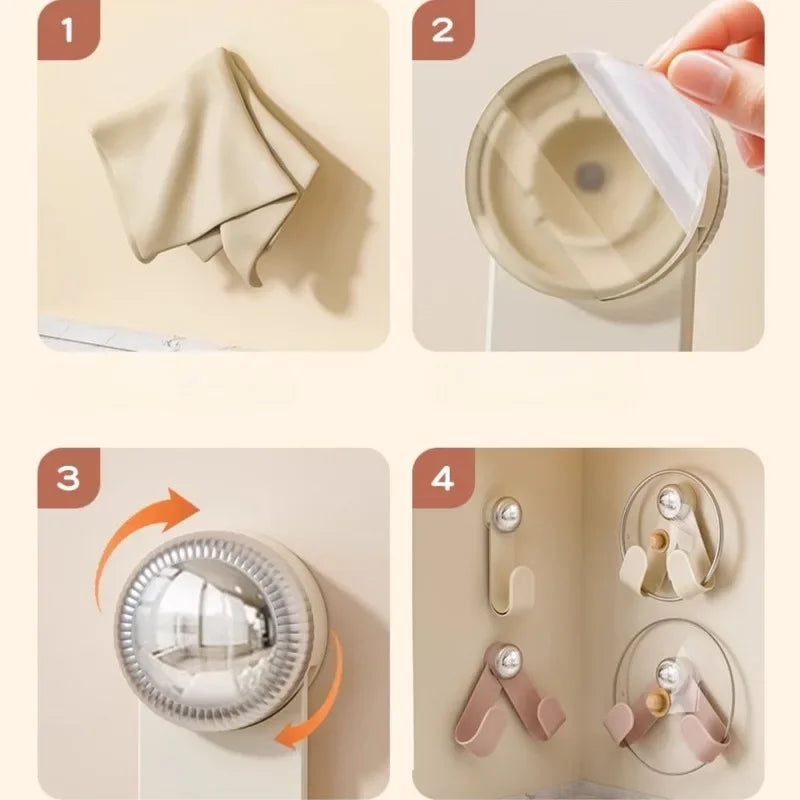 1

2

3

4