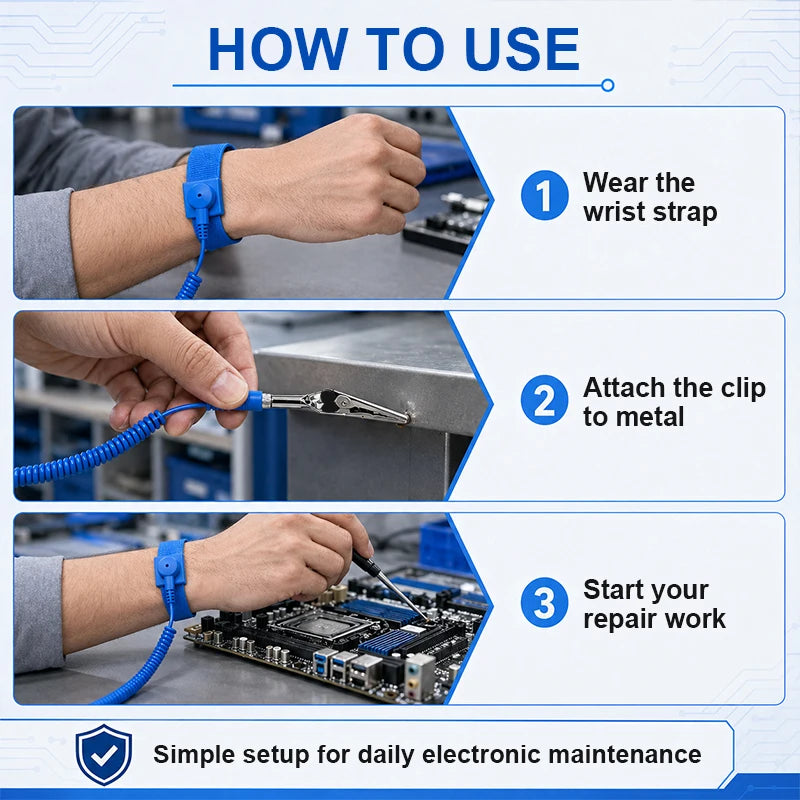 HOW TO USE

1 Wear the wrist strap

2 Attach the clip to metal

3 Start your repair work

Simple setup for daily electronic maintenance