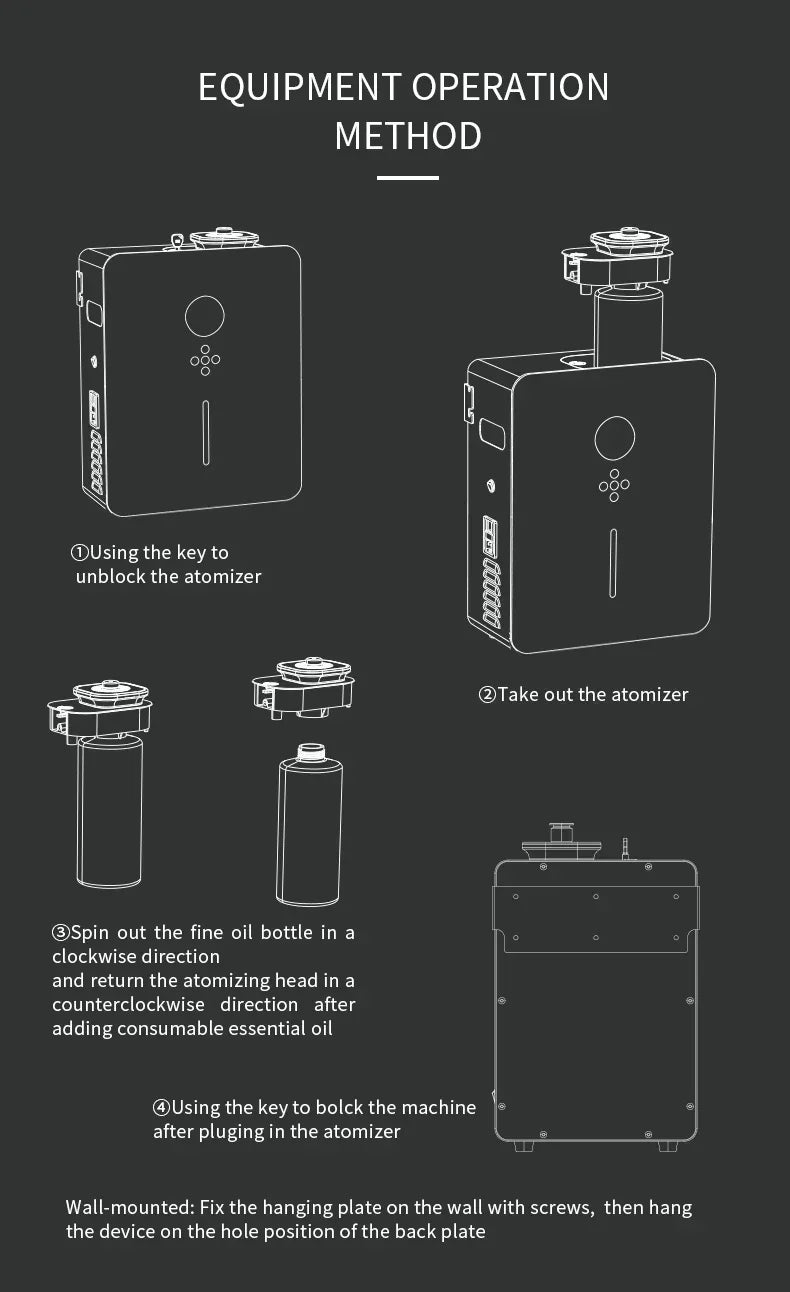 EQUIPMENT OPERATION METHOD

①Using the key to unblock the atomizer

②Take out the atomizer

③Spin out the fine oil bottle in a clockwise direction
and return the atomizing head in a counterclockwise direction after adding consumable essential oil

④Using the key to bolck the machine after pluging in the atomizer

Wall-mounted: Fix the hanging plate on the wall with screws, then hang the device on the hole position of the back plate