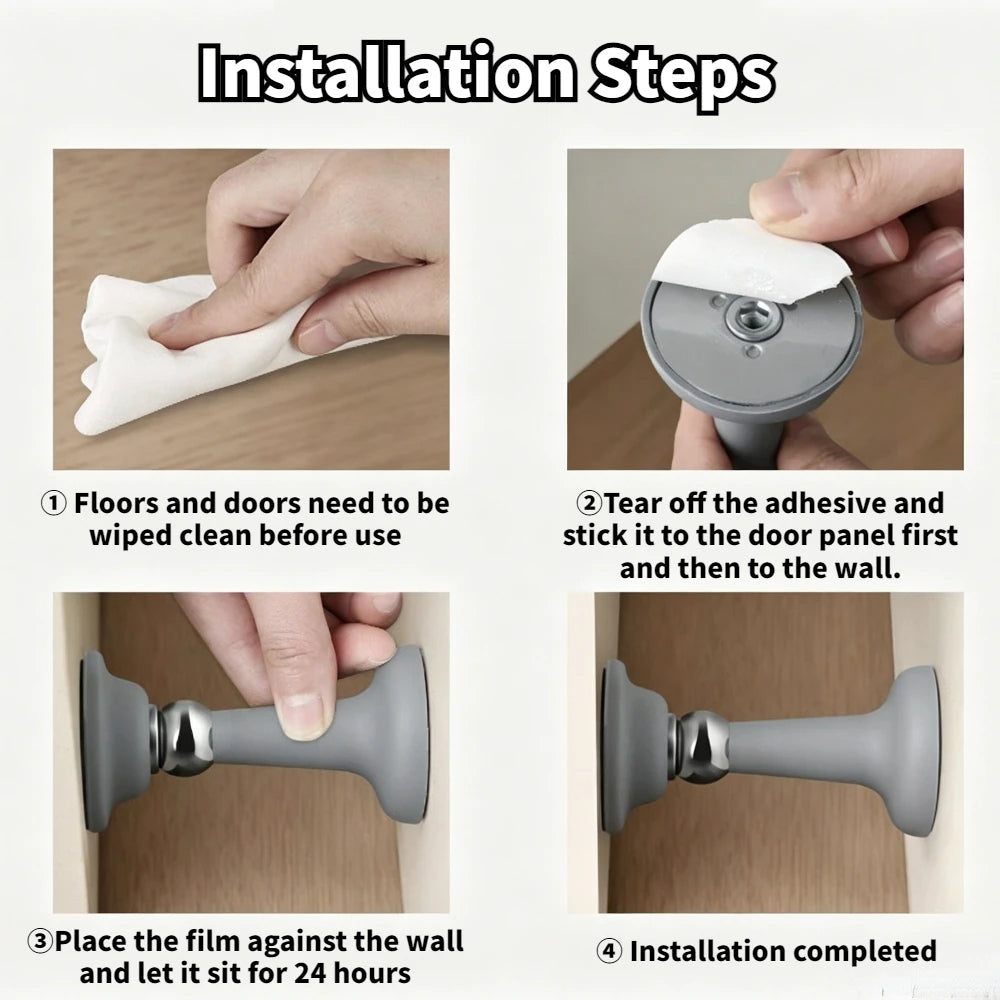 Installation Steps

① Floors and doors need to be wiped clean before use

②Tear off the adhesive and stick it to the door panel first and then to the wall.

③Place the film against the wall and let it sit for 24 hours

④ Installation completed