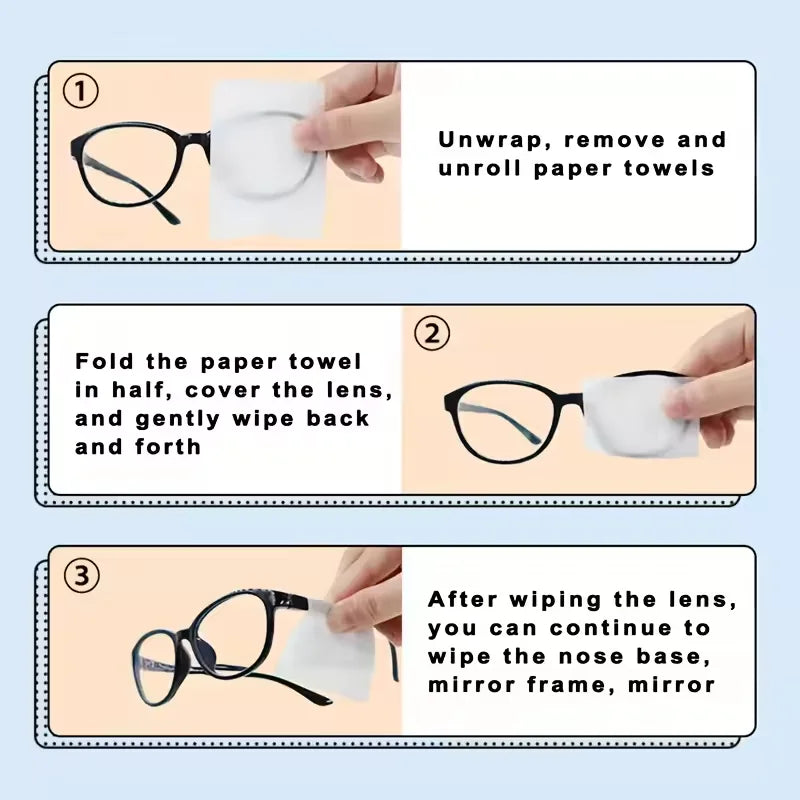 ①

Unwrap, remove and unroll paper towels

Fold the paper towel in half, cover the lens, and gently wipe back and forth

②

③

After wiping the lens, you can continue to wipe the nose base, mirror frame, mirror