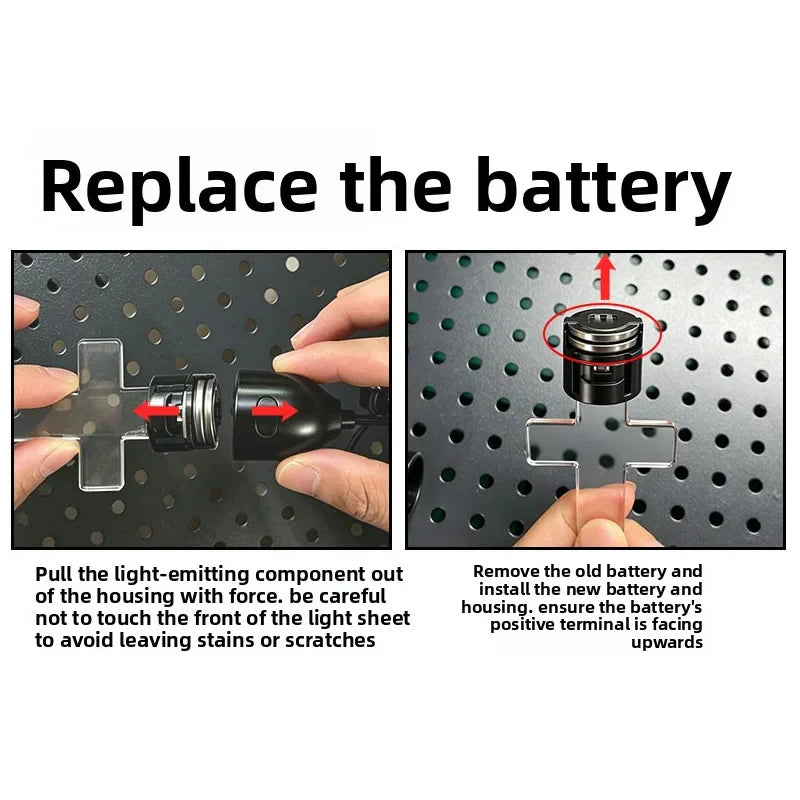 Replace the battery

Pull the light-emitting component out of the housing with force. be careful not to touch the front of the light sheet to avoid leaving stains or scratches

Remove the old battery and install the new battery and housing. ensure the battery's positive terminal is facing upwards