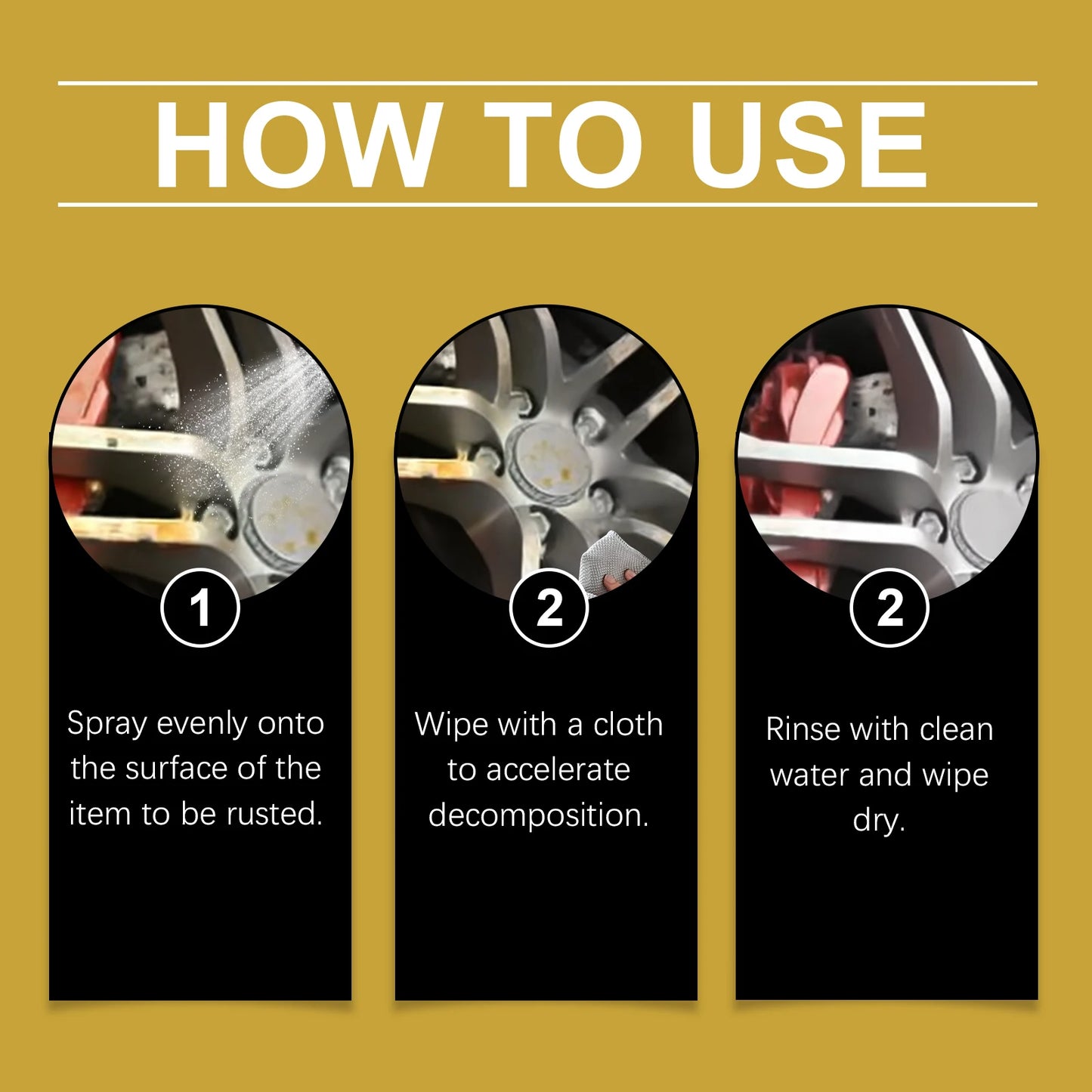 HOW TO USE

1

Spray evenly onto the surface of the item to be rusted.

2

Wipe with a cloth to accelerate decomposition.

2

Rinse with clean water and wipe dry.