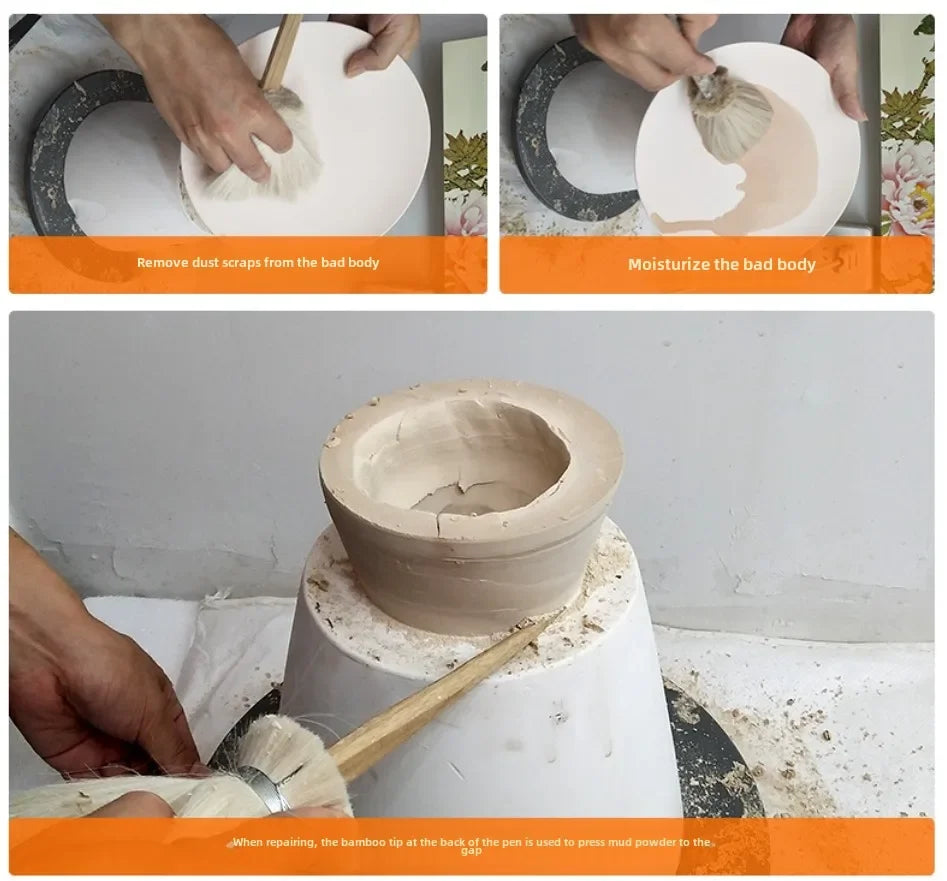 Remove dust scraps from the bad body

Moisturize the bad body

When repairing, the bamboo tip at the back of the pen is used to press mud powder to the gap