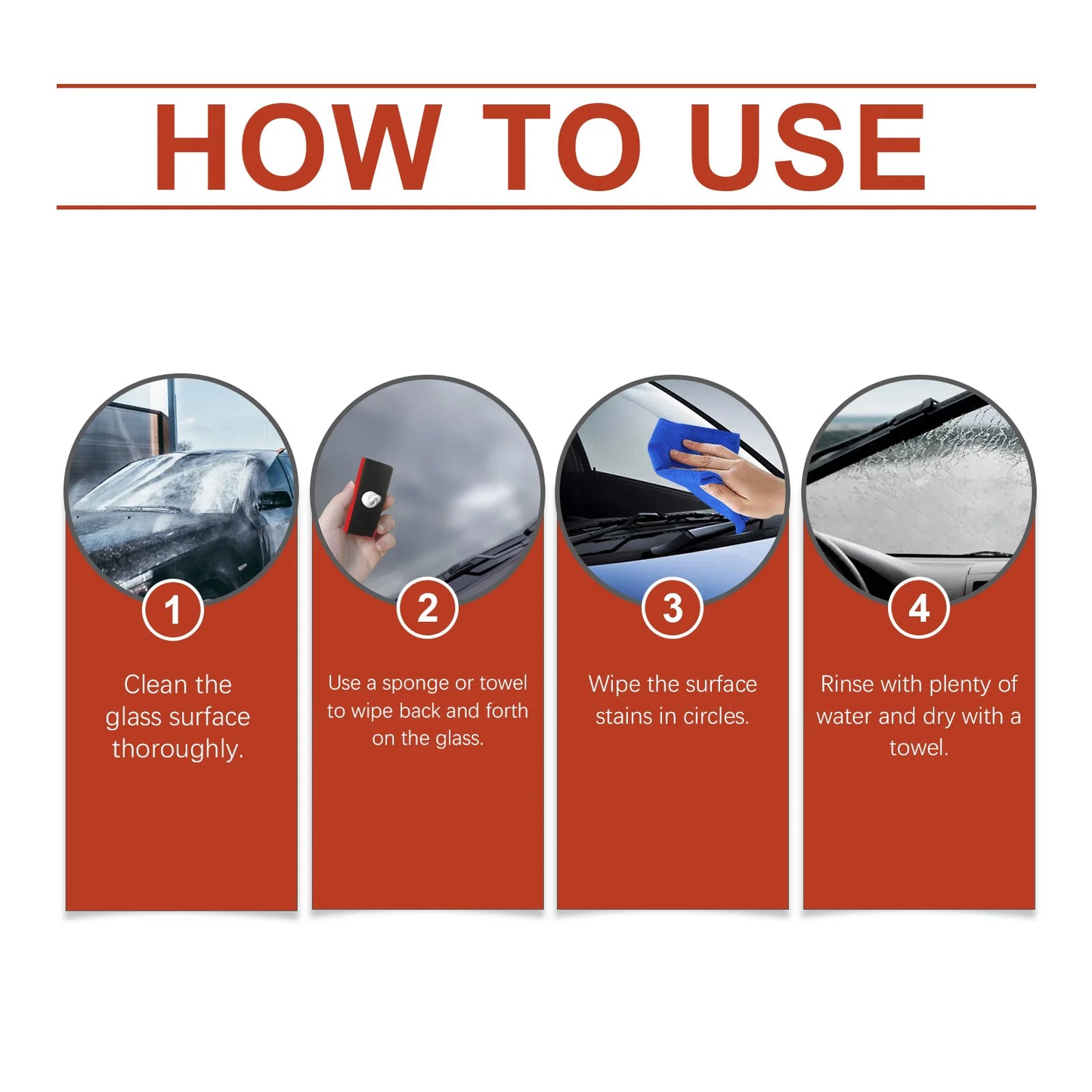 HOW TO USE

1

Clean the glass surface thoroughly.

2

Use a sponge or towel to wipe back and forth on the glass.

3

Wipe the surface stains in circles.

4

Rinse with plenty of water and dry with a towel.