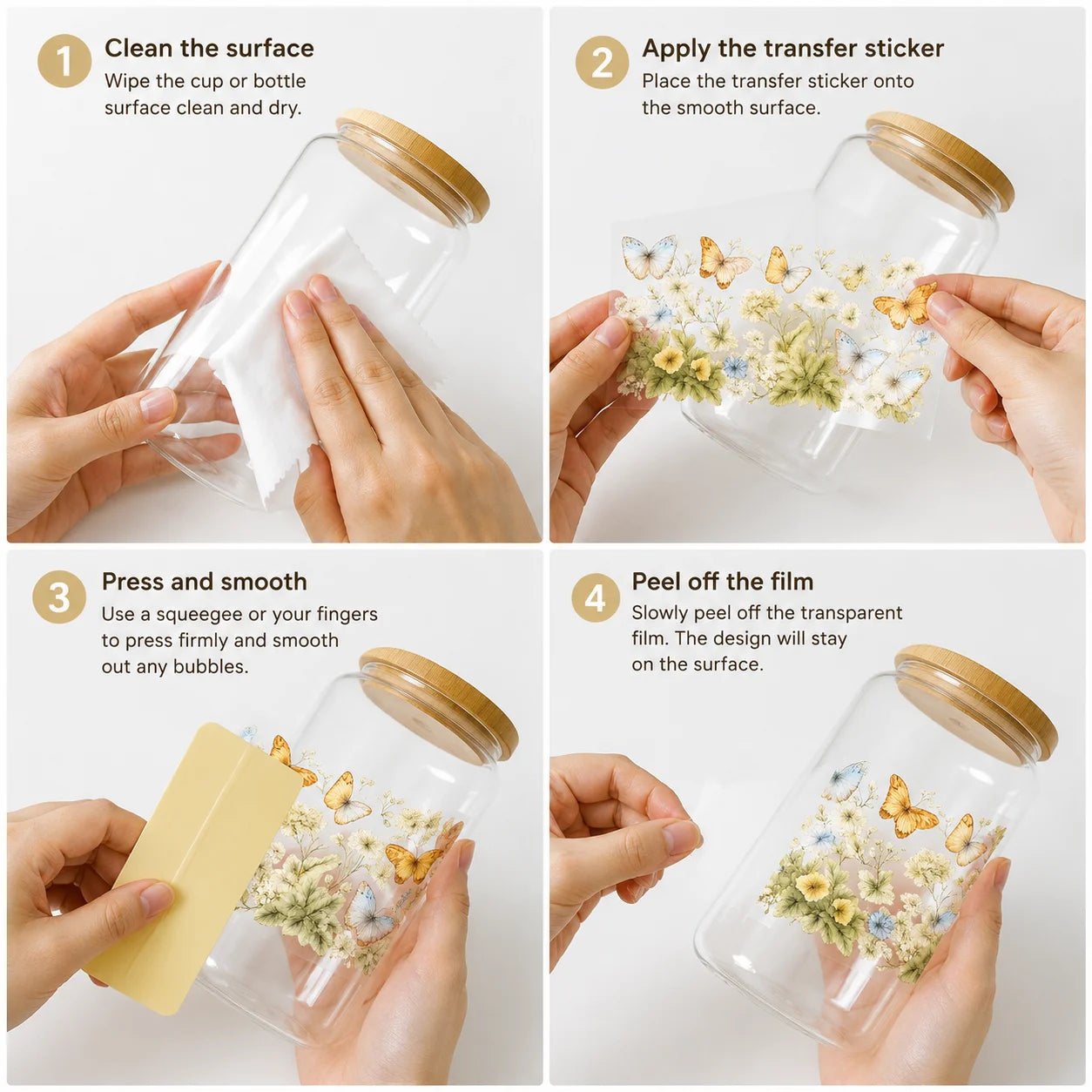 1 Clean the surface
Wipe the cup or bottle surface clean and dry.

2 Apply the transfer sticker
Place the transfer sticker onto the smooth surface.

3 Press and smooth
Use a squeegee or your fingers to press firmly and smooth out any bubbles.

4 Peel off the film
Slowly peel off the transparent film. The design will stay on the surface.