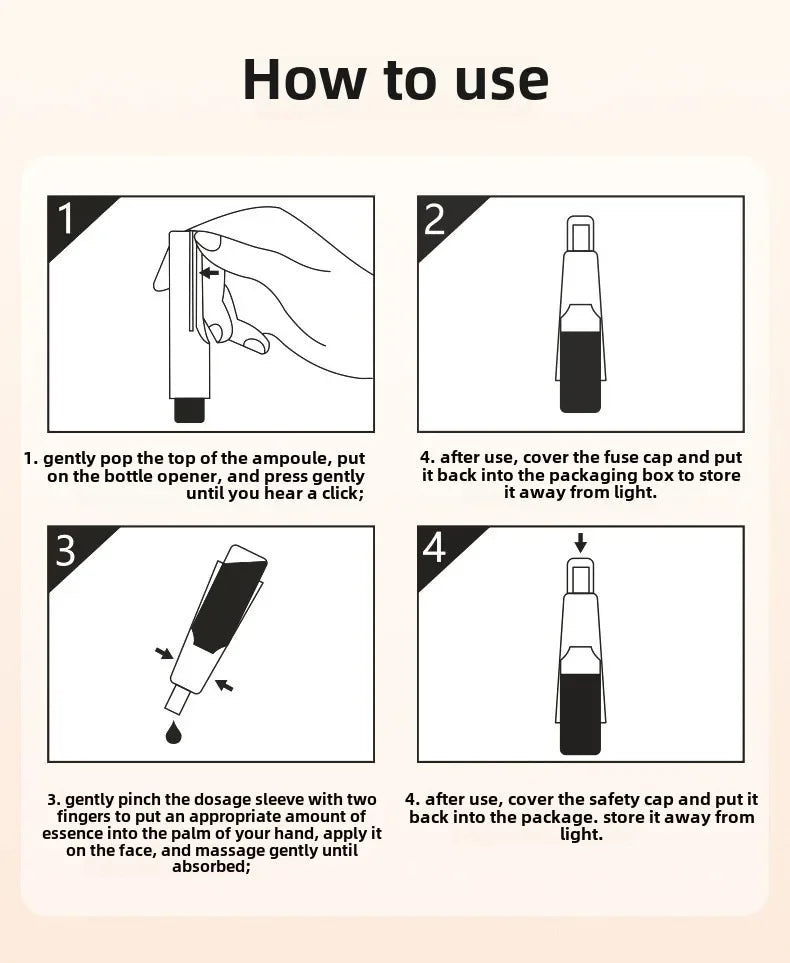 How to use

1

1. gently pop the top of the ampoule, put on the bottle opener, and press gently until you hear a click;

2

4. after use, cover the fuse cap and put it back into the packaging box to store it away from light.

3

3. gently pinch the dosage sleeve with two fingers to put an appropriate amount of essence into the palm of your hand, apply it on the face, and massage gently until absorbed;

4

4. after use, cover the safety cap and put it back into the package. store it away from light.