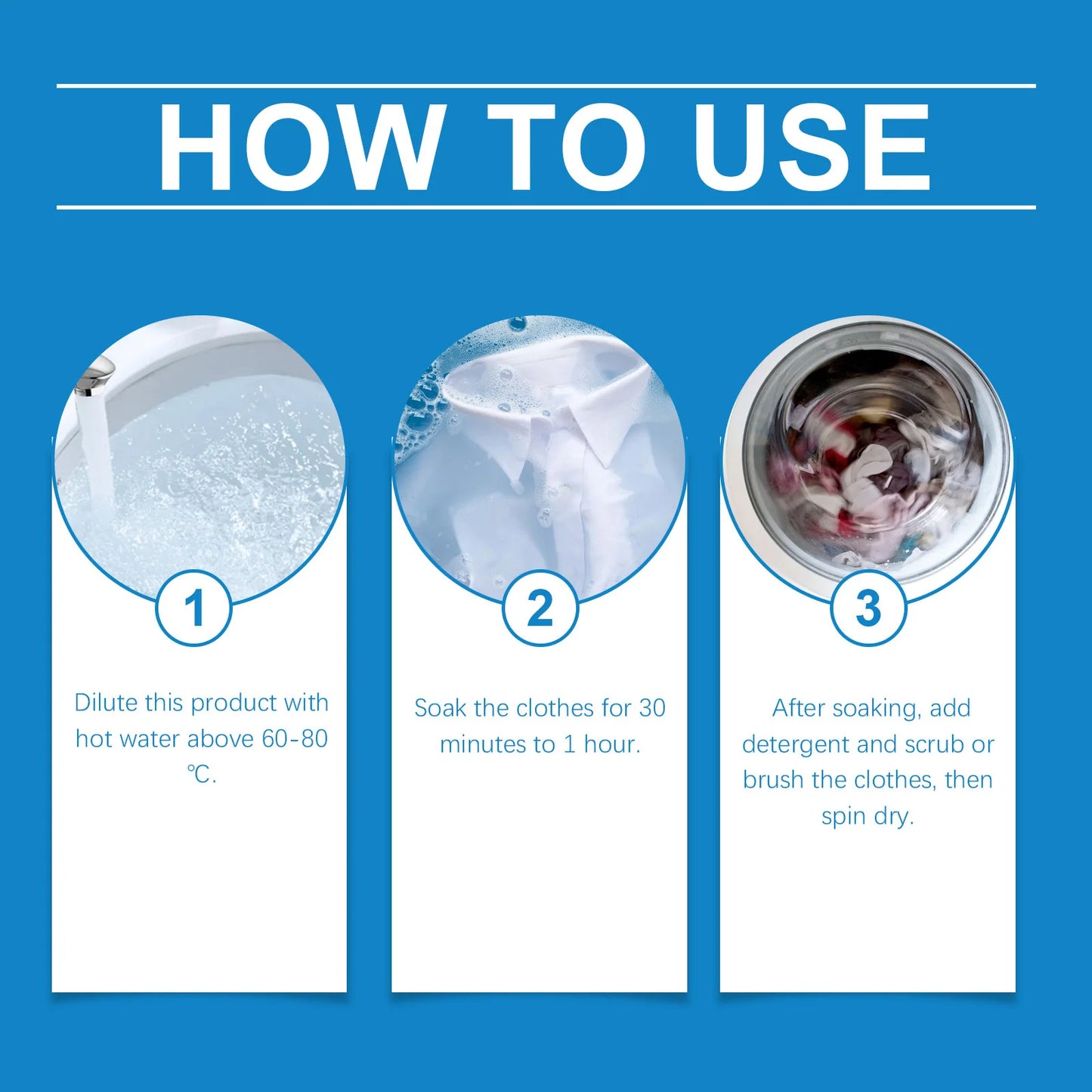 HOW TO USE

1

Dilute this product with hot water above 60-80 ℃.

2

Soak the clothes for 30 minutes to 1 hour.

3

After soaking, add detergent and scrub or brush the clothes, then spin dry.