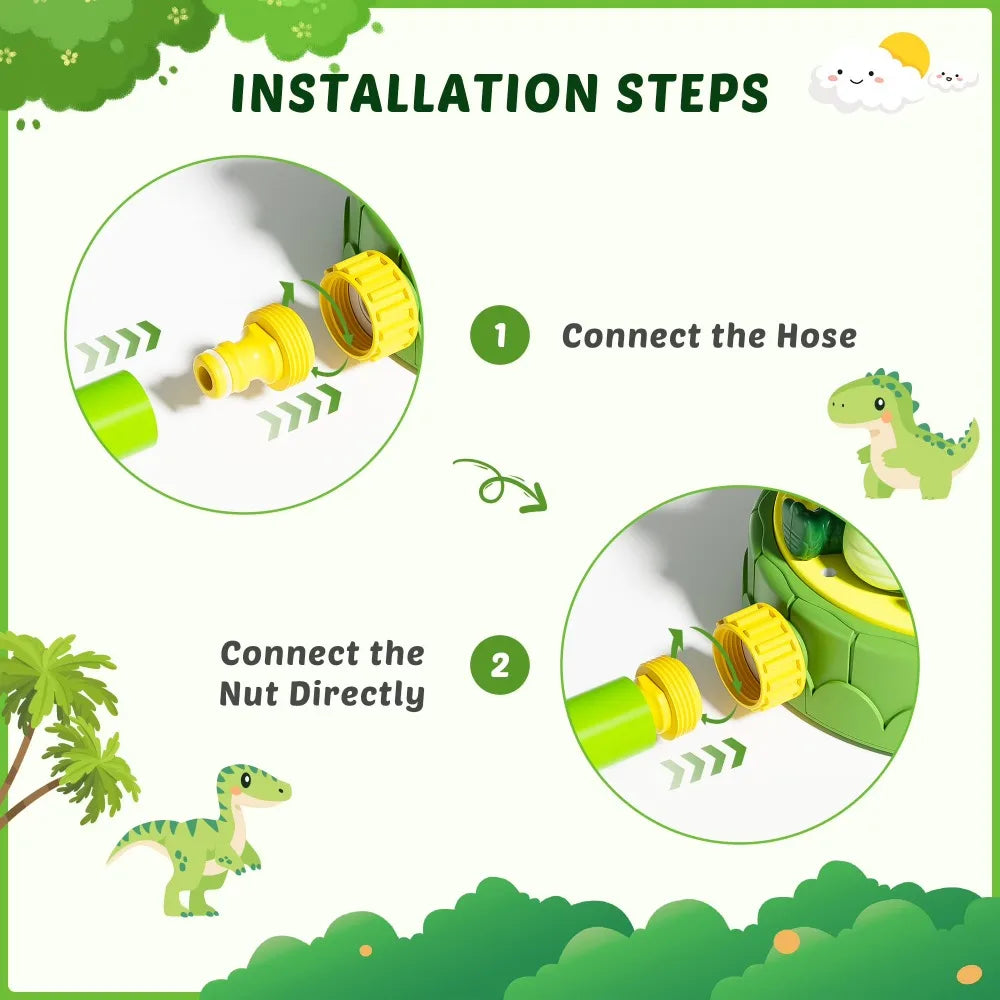 INSTALLATION STEPS

1 Connect the Hose

Connect the Nut Directly 2