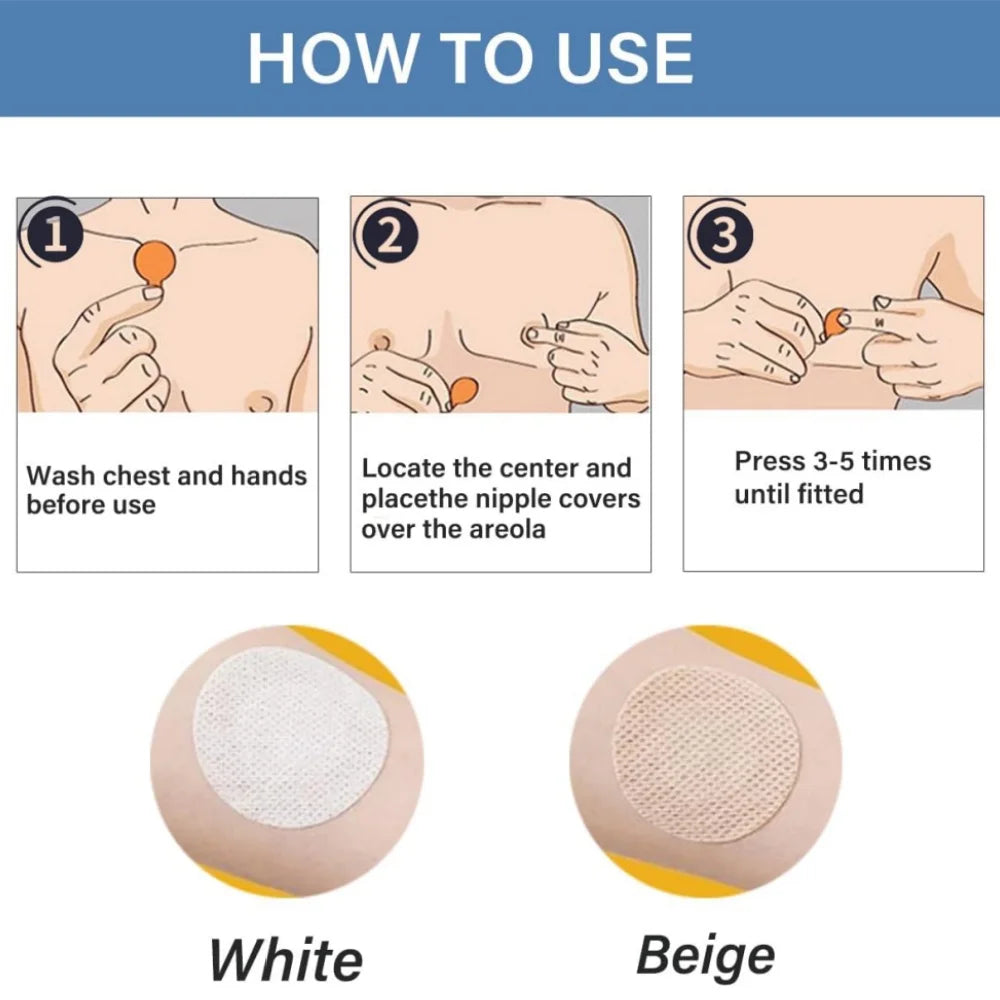 HOW TO USE

1

Wash chest and hands before use

2

Locate the center and placethe nipple covers over the areola

3

Press 3-5 times until fitted

White

Beige