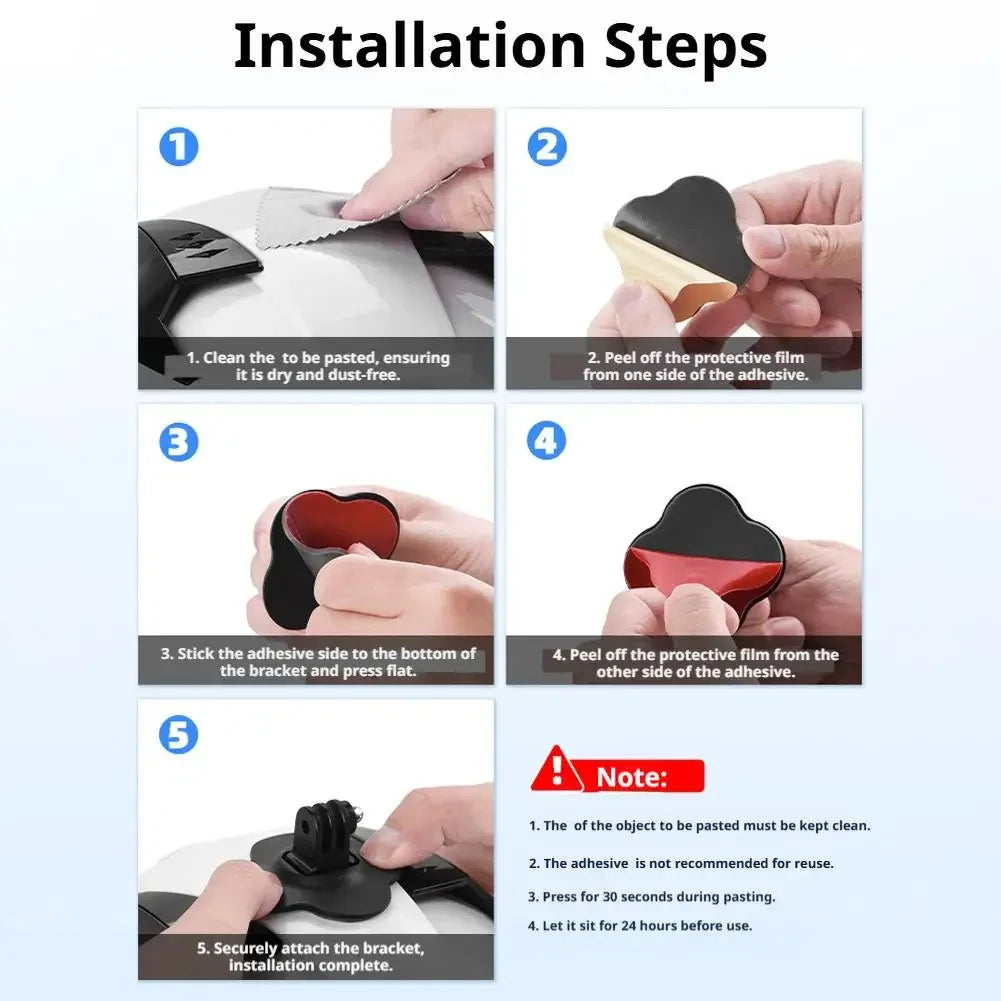 Installation Steps

1

1. Clean the to be pasted, ensuring it is dry and dust-free.

2

2. Peel off the protective film from one side of the adhesive.

3

3. Stick the adhesive side to the bottom of the bracket and press flat.

4

4. Peel off the protective film from the other side of the adhesive.

5

5. Securely attach the bracket, installation complete.

Note:

1. The of the object to be pasted must be kept clean.

2. The adhesive is not recommended for reuse.

3. Press for 30 seconds during pasting.

4. Let it sit for 24 hours before use.