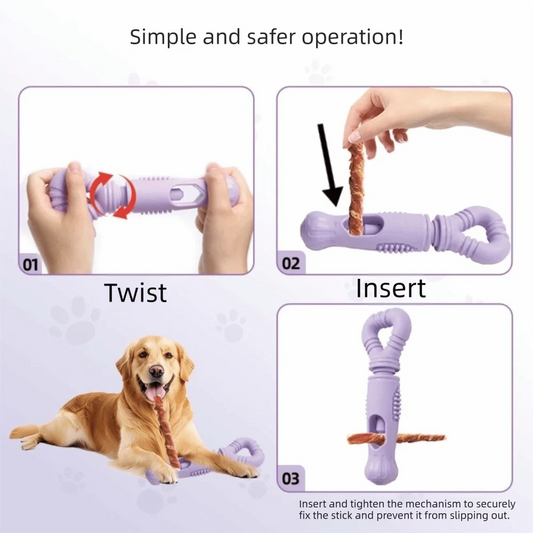 Simple and safer operation!

01

Twist

02

Insert

03

Insert and tighten the mechanism to securely fix the stick and prevent it from slipping out.