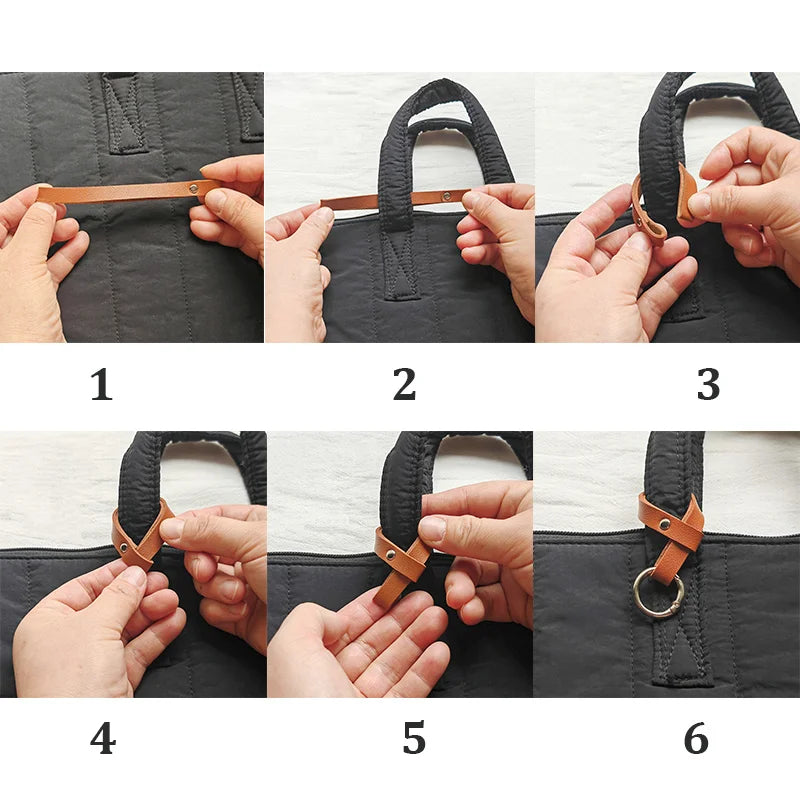 1
2
3
4
5
6