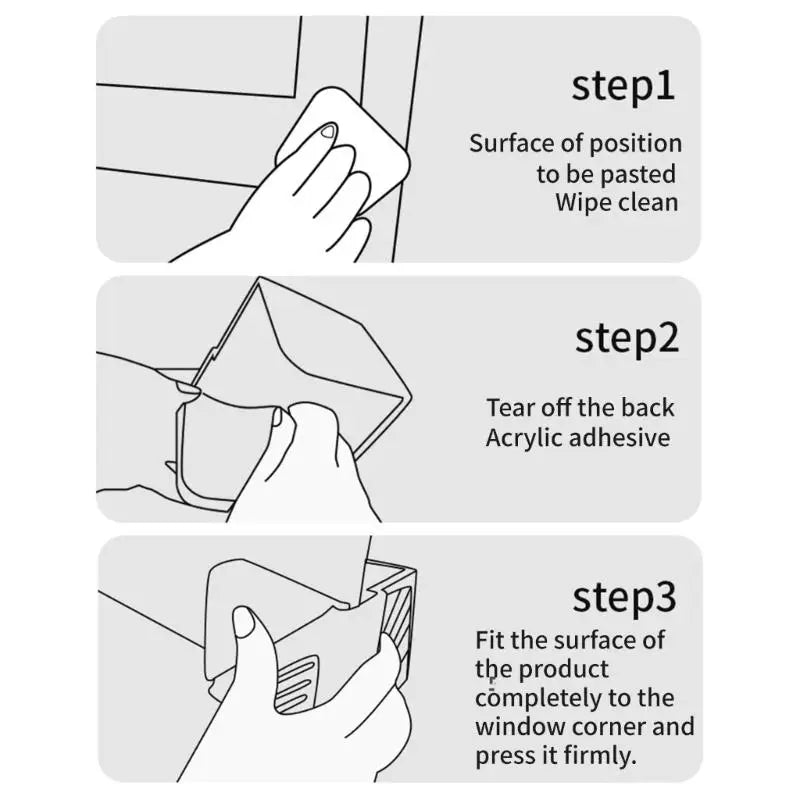 step1

Surface of position to be pasted Wipe clean

step2

Tear off the back Acrylic adhesive

step3

Fit the surface of the product completely to the window corner and press it firmly.